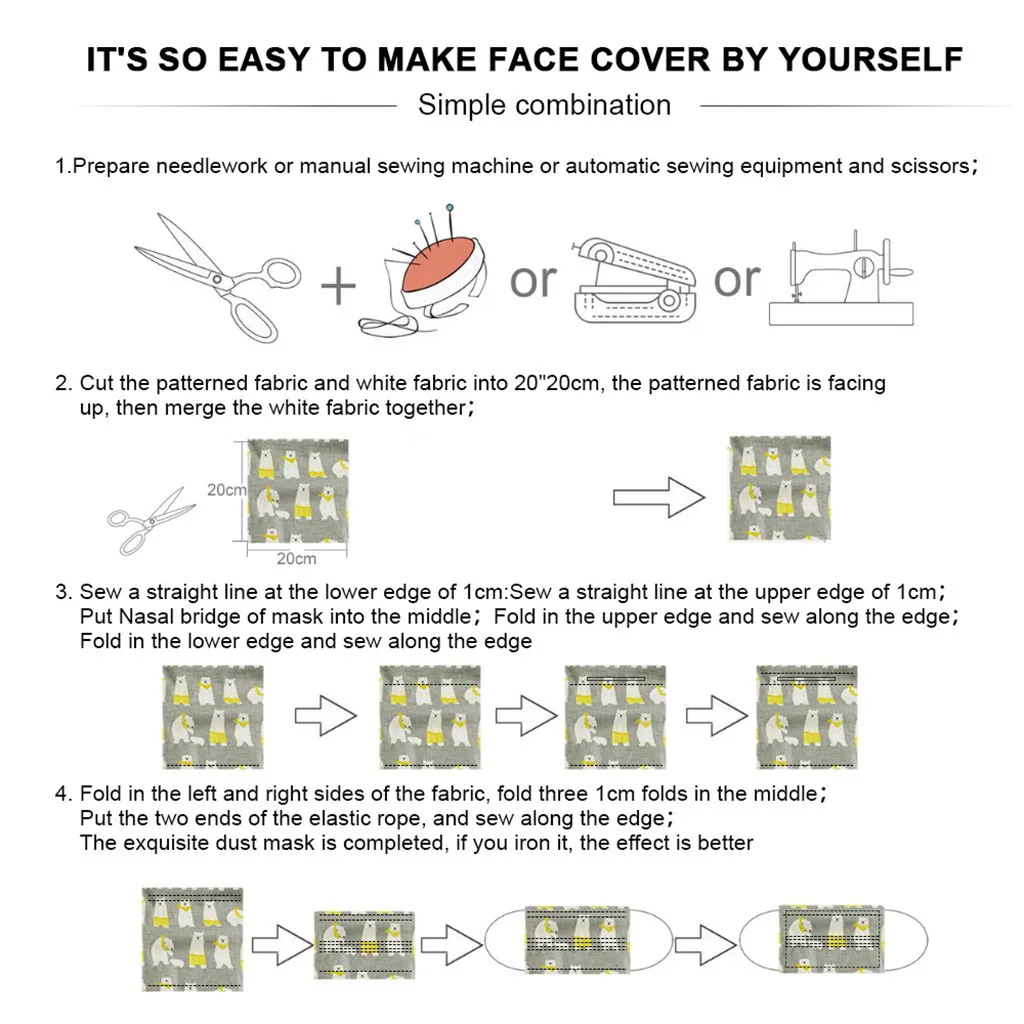 IT'S SO EASY TO MAKE FACE COVER BY YOURSELF

Simple combination

1.Prepare needlework or manual sewing machine or automatic sewing equipment and scissors;

+ or or

2. Cut the patterned fabric and white fabric into 20"20cm, the patterned fabric is facing up, then merge the white fabric together;

20cm

20cm

3. Sew a straight line at the lower edge of 1cm:Sew a straight line at the upper edge of 1cm; Put Nasal bridge of mask into the middle; Fold in the upper edge and sew along the edge; Fold in the lower edge and sew along the edge

4. Fold in the left and right sides of the fabric, fold three 1cm folds in the middle; Put the two ends of the elastic rope, and sew along the edge; The exquisite dust mask is completed, if you iron it, the effect is better