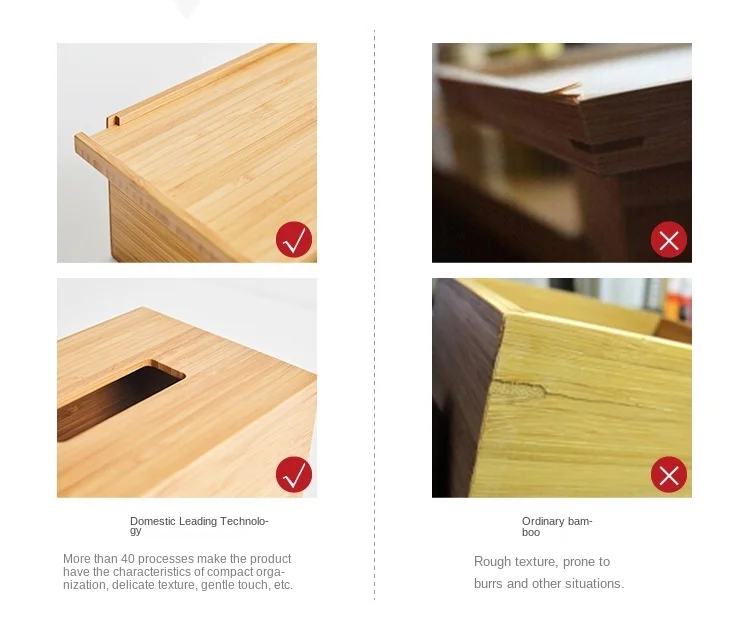 Domestic Leading Technology

More than 40 processes make the product have the characteristics of compact organization, delicate texture, gentle touch, etc.

Ordinary bamboo

Rough texture, prone to burrs and other situations.