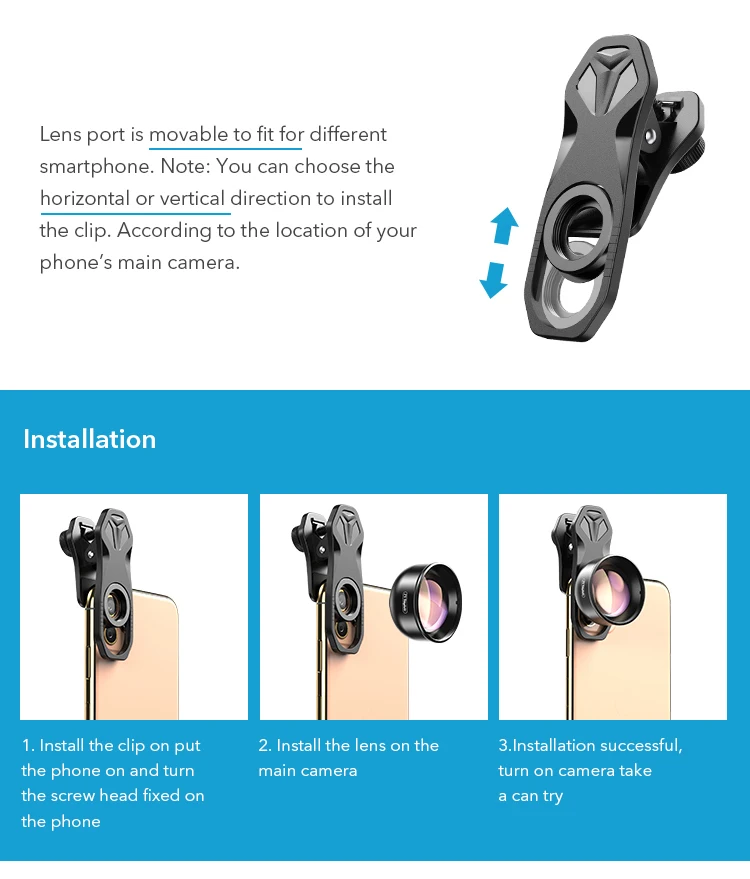 Lens port is movable to fit for different smartphone. Note: You can choose the horizontal or vertical direction to install the clip. According to the location of your phone's main camera.

Installation

1. Install the clip on put the phone on and turn the screw head fixed on the phone

2. Install the lens on the main camera

3.Installation successful, turn on camera take a can try