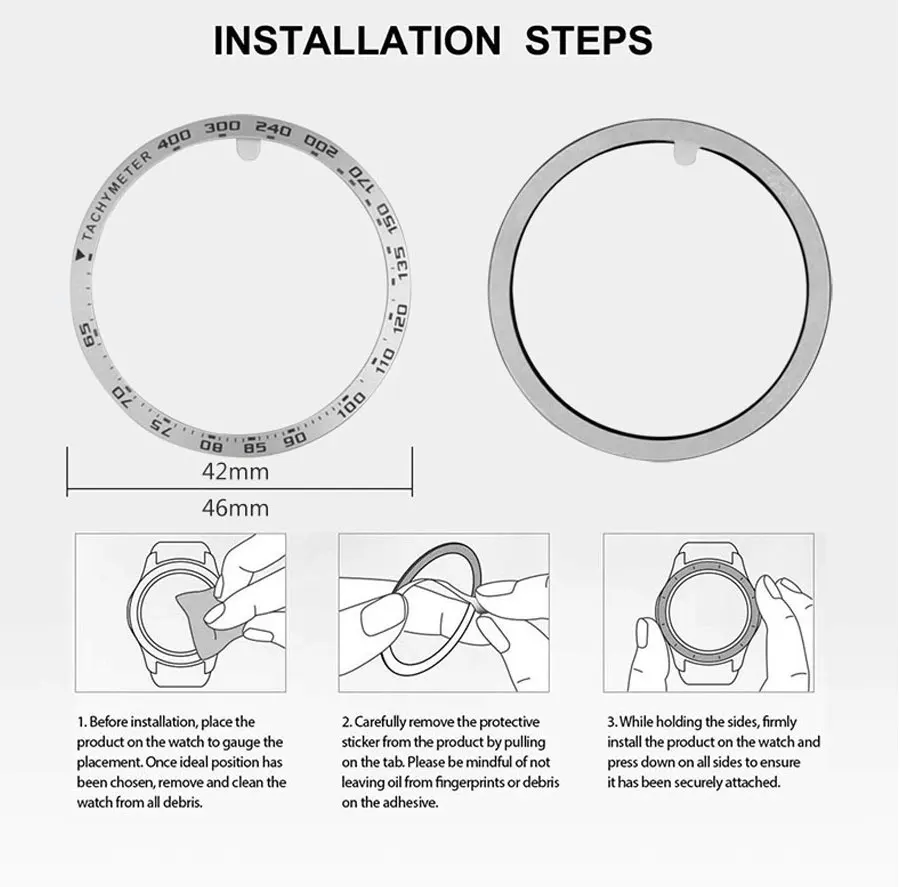 INSTALLATION STEPS

TACHYMETER 400 300 240 200 170 150 135 120 110 100 90 85 80 75 70 65

42mm

46mm

1. Before installation, place the product on the watch to gauge the placement. Once ideal position has been chosen, remove and clean the watch from all debris.

2. Carefully remove the protective sticker from the product by pulling on the tab. Please be mindful of not leaving oil from fingerprints or debris on the adhesive.

3. While holding the sides, firmly install the product on the watch and press down on all sides to ensure it has been securely attached.