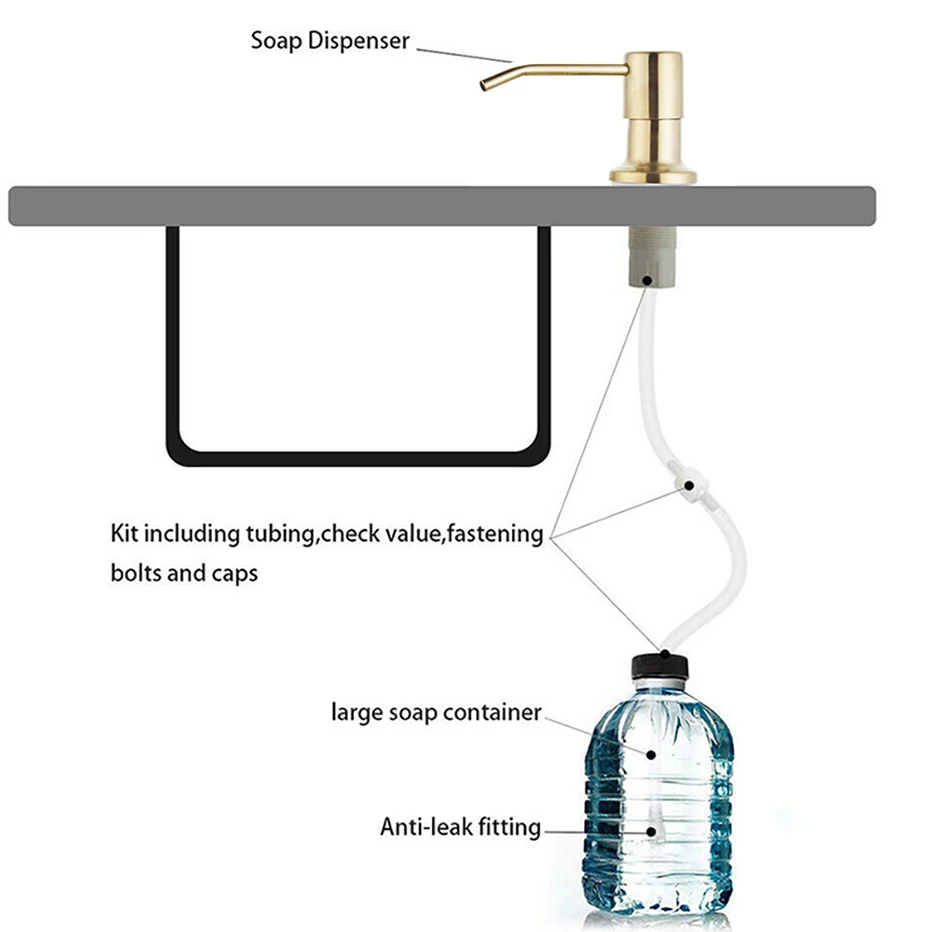 Soap Dispenser

Kit including tubing,check value,fastening bolts and caps

large soap container

Anti-leak fitting