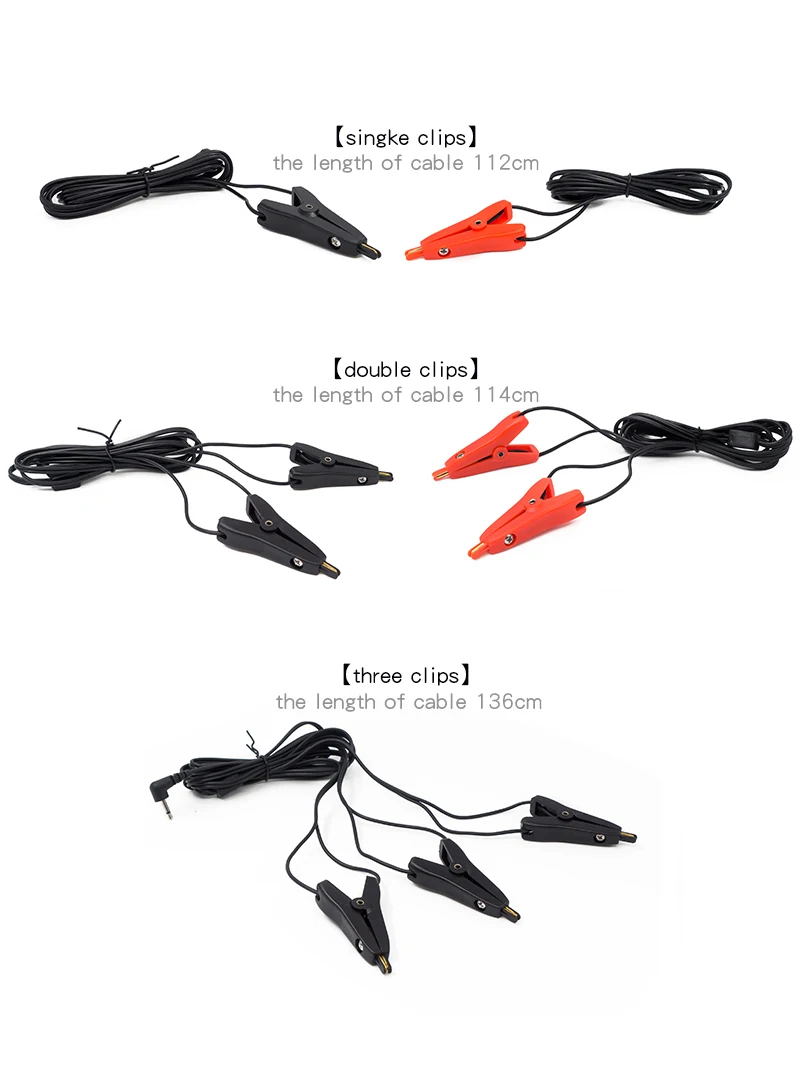 【singke clips】
the length of cable 112cm

【double clips】
the length of cable 114cm

【three clips】
the length of cable 136cm