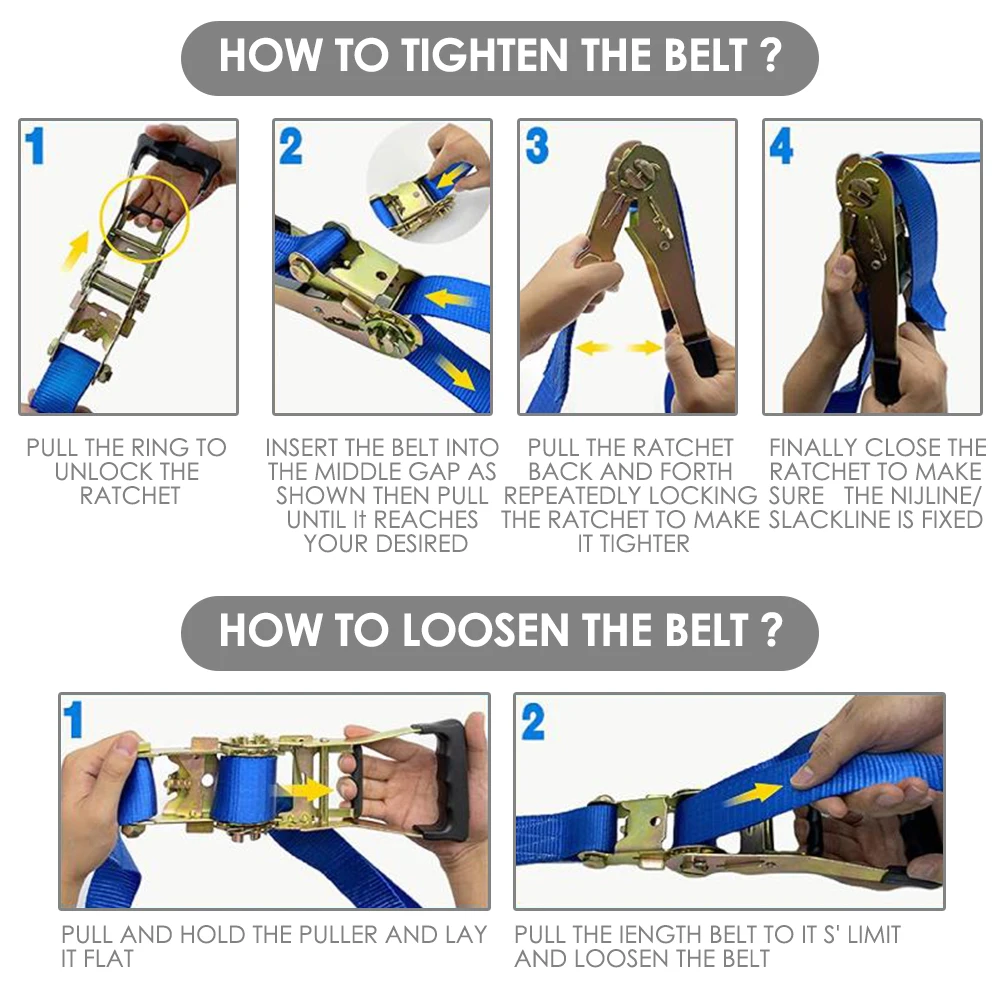 HOW TO TIGHTEN THE BELT ?

1

PULL THE RING TO UNLOCK THE RATCHET

2

INSERT THE BELT INTO THE MIDDLE GAP AS SHOWN THEN PULL UNTIL It REACHES YOUR DESIRED

3

PULL THE RATCHET BACK AND FORTH REPEATEDLY LOCKING THE RATCHET TO MAKE IT TIGHTER

4

FINALLY CLOSE THE RATCHET TO MAKE SURE THE NIJLINE/ SLACKLINE IS FIXED

HOW TO LOOSEN THE BELT ?

1

PULL AND HOLD THE PULLER AND LAY IT FLAT

2

PULL THE lENGTH BELT TO IT S' LIMIT AND LOOSEN THE BELT