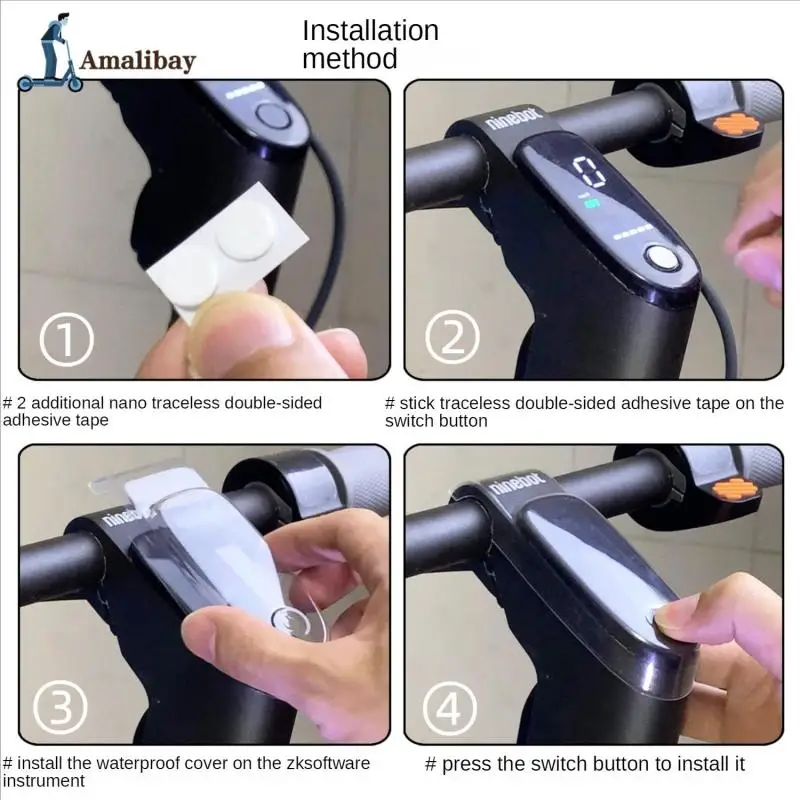 Amalibay

Installation method

①

# 2 additional nano traceless double-sided adhesive tape

ninebot

0

②

# stick traceless double-sided adhesive tape on the switch button

ninebot

③

# install the waterproof cover on the zksoftware instrument

ninebot

④

# press the switch button to install it