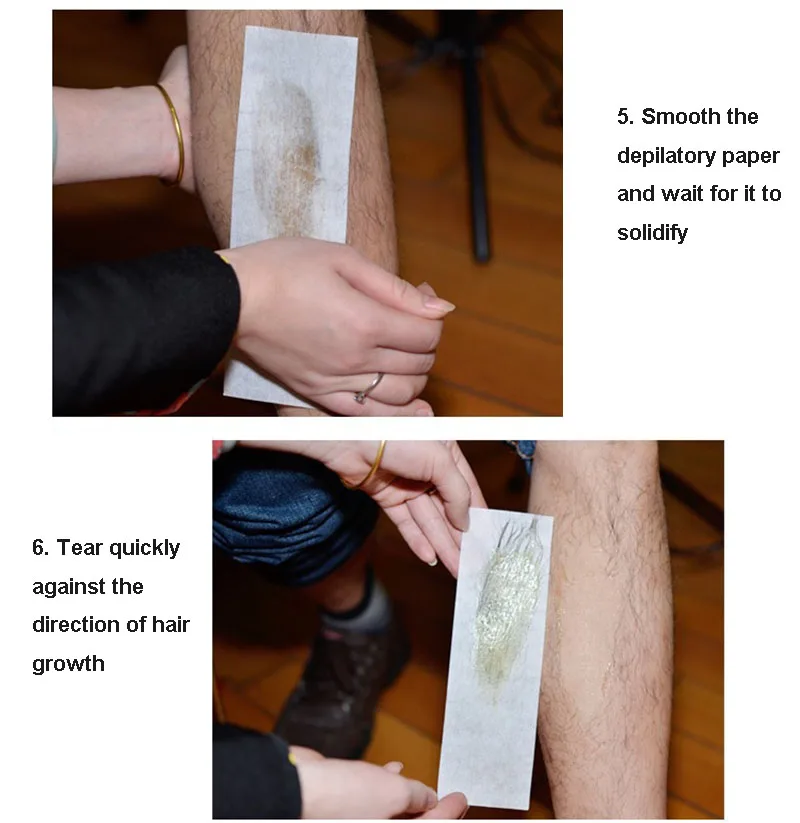 5. Smooth the depilatory paper and wait for it to solidify

6. Tear quickly against the direction of hair growth