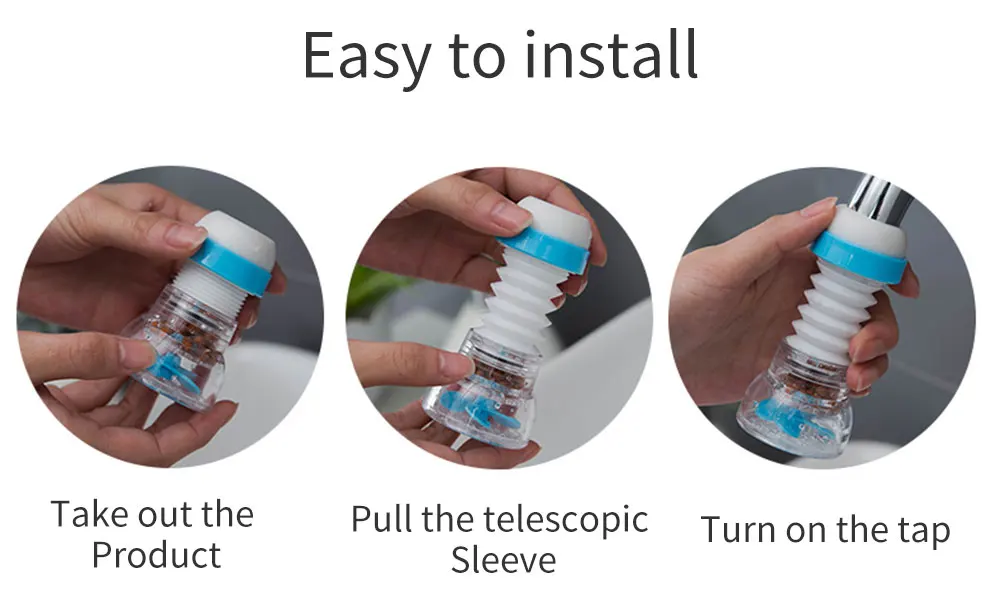 Easy to install

Take out the Product

Pull the telescopic Sleeve

Turn on the tap