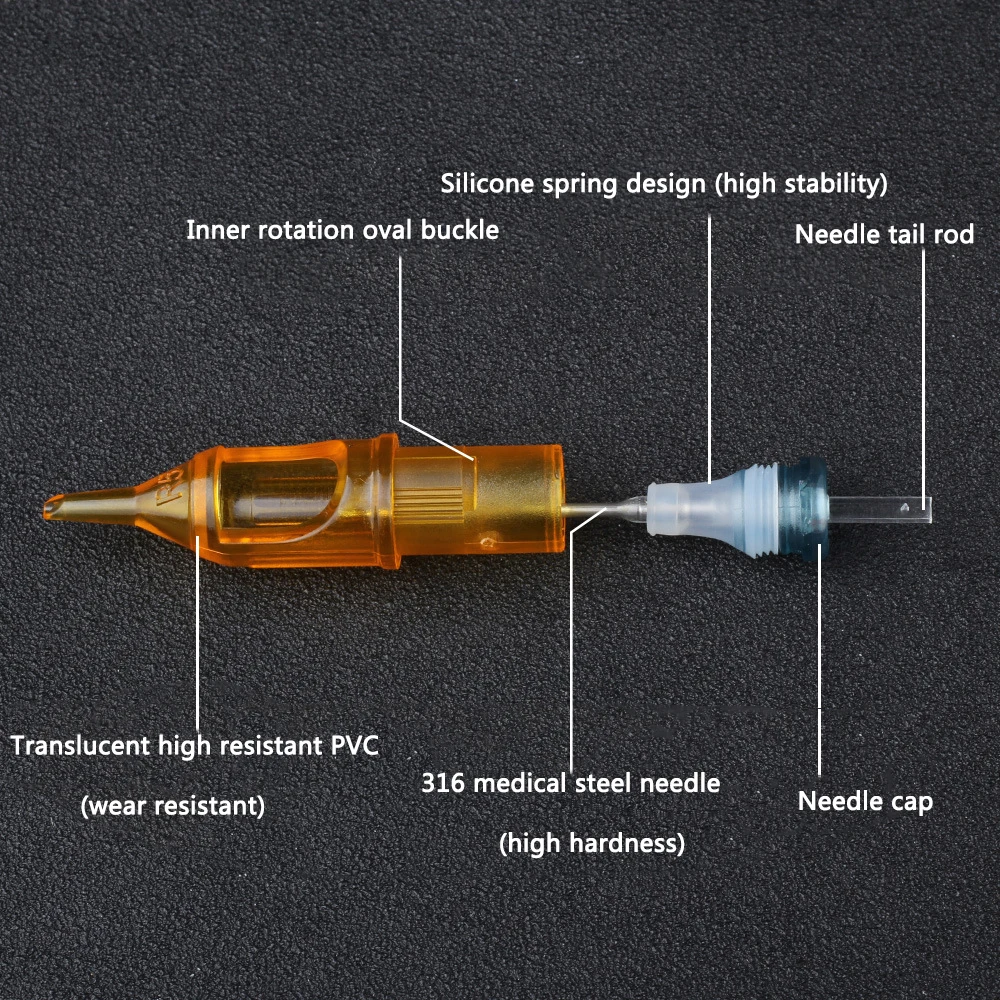 Silicone spring design (high stability)

Inner rotation oval buckle

Needle tail rod

Translucent high resistant PVC

(wear resistant)

316 medical steel needle

(high hardness)

Needle cap