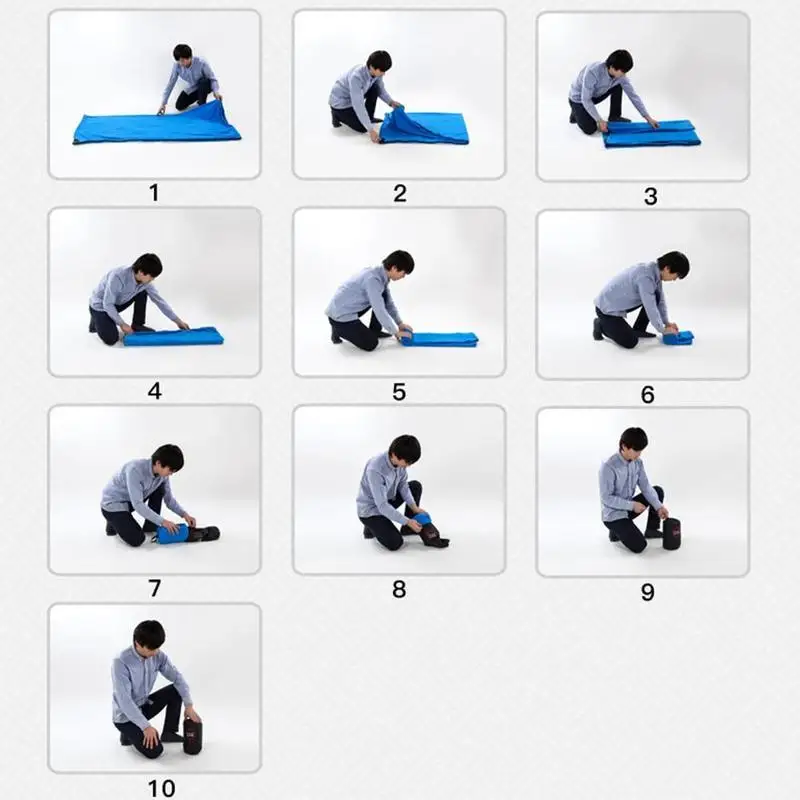 1

2

3

4

5

6

7

8

9

10