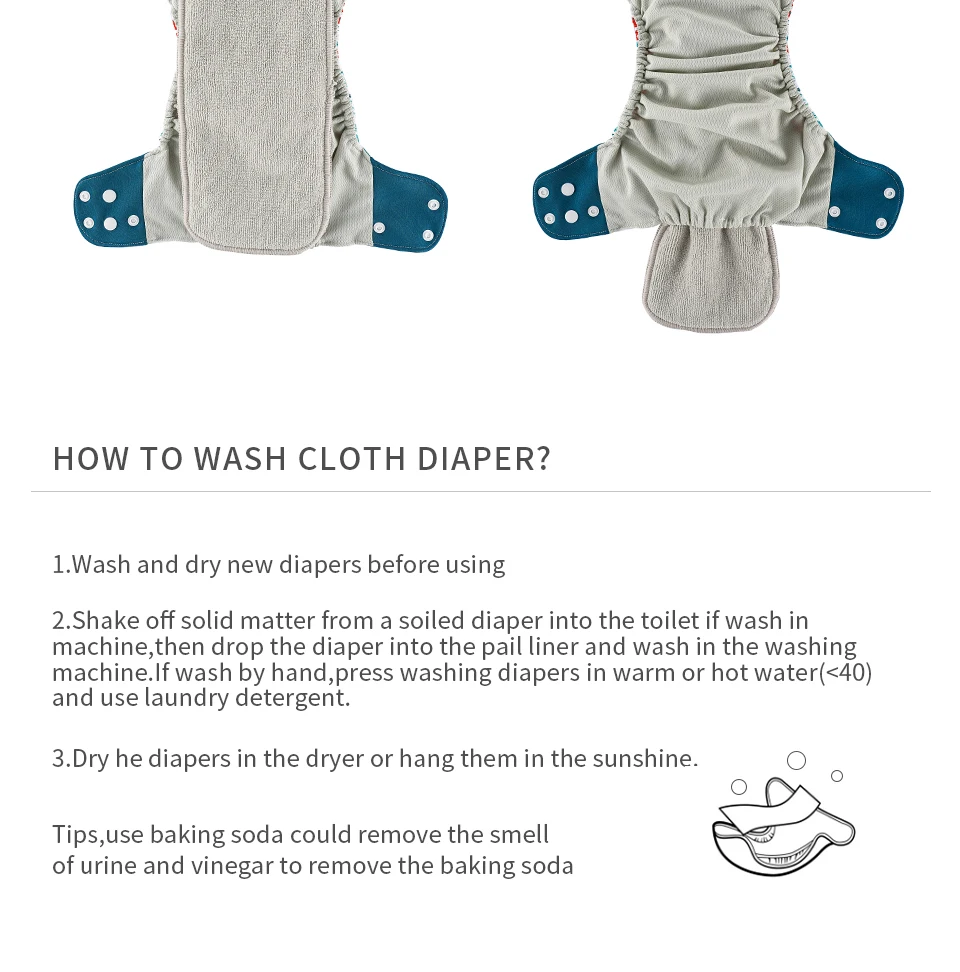 HOW TO WASH CLOTH DIAPER?

1.Wash and dry new diapers before using

2.Shake off solid matter from a soiled diaper into the toilet if wash in machine,then drop the diaper into the pail liner and wash in the washing machine.If wash by hand,press washing diapers in warm or hot water(<40) and use laundry detergent.

3.Dry he diapers in the dryer or hang them in the sunshine.

Tips,use baking soda could remove the smell of urine and vinegar to remove the baking soda