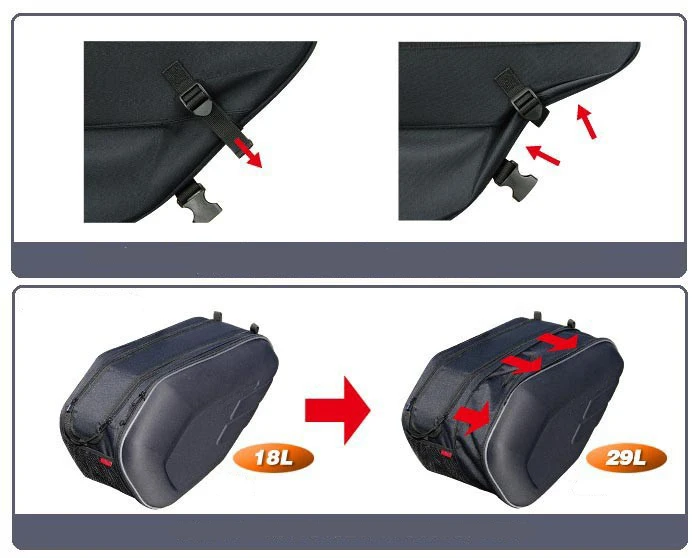 18L

29L