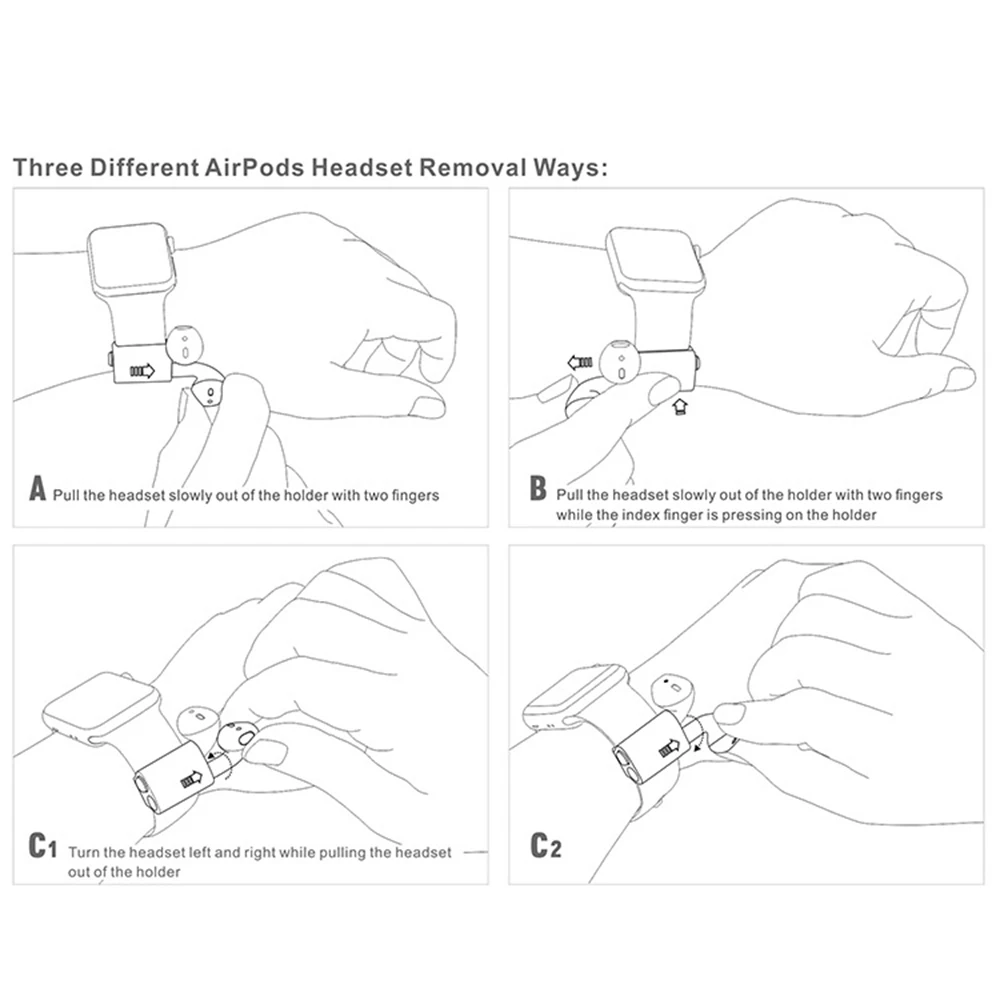 Three Different AirPods Headset Removal Ways:

A Pull the headset slowly out of the holder with two fingers

B Pull the headset slowly out of the holder with two fingers while the index finger is pressing on the holder

C1 Turn the headset left and right while pulling the headset out of the holder

C2