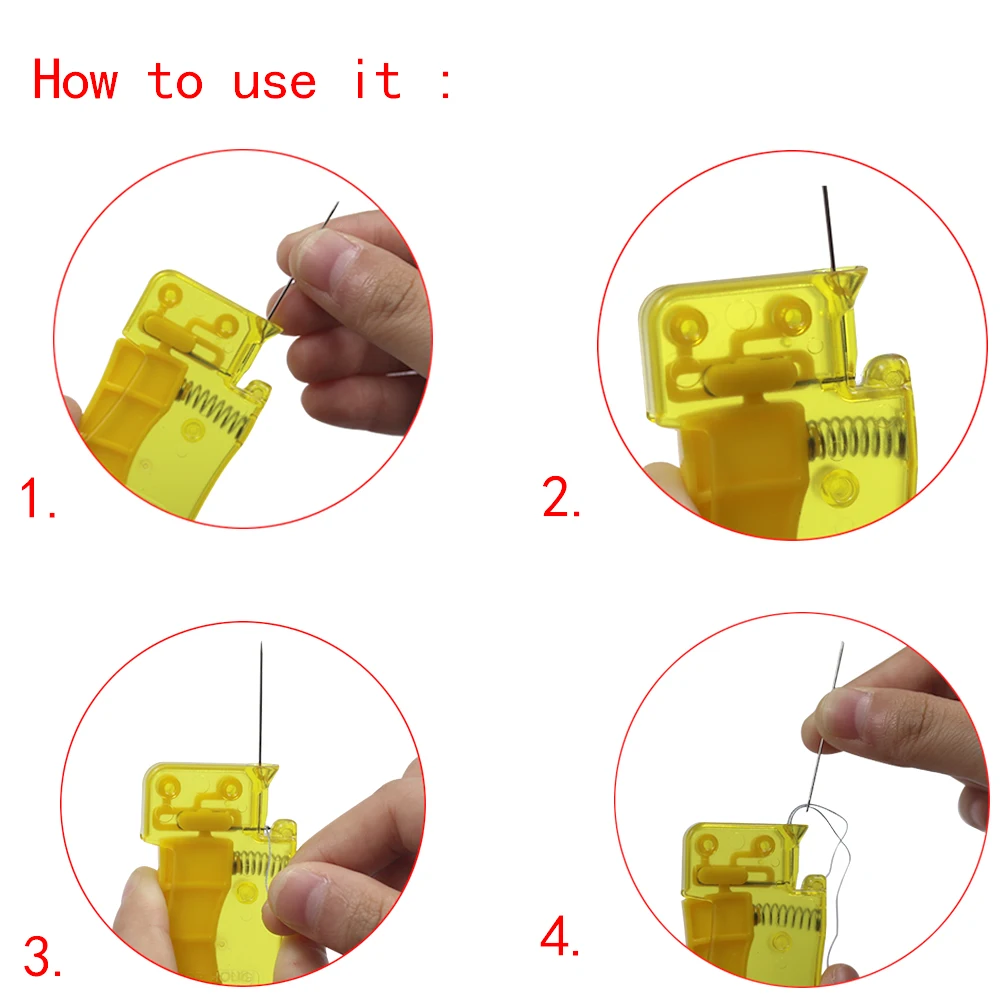 How to use it :

1.

2.

3.

4.