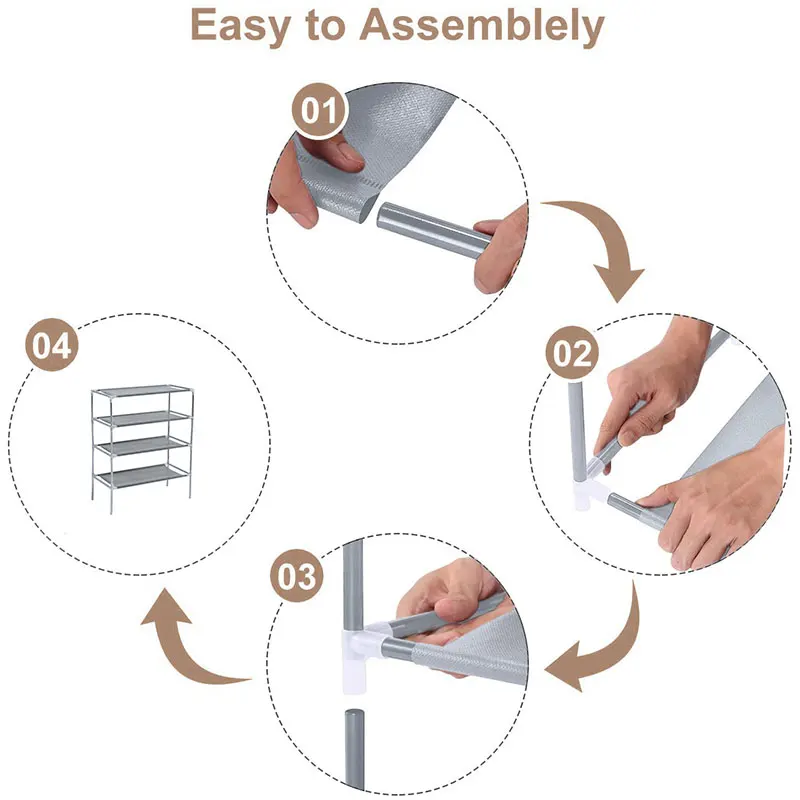 Easy to Assemblely

01

02

03

04