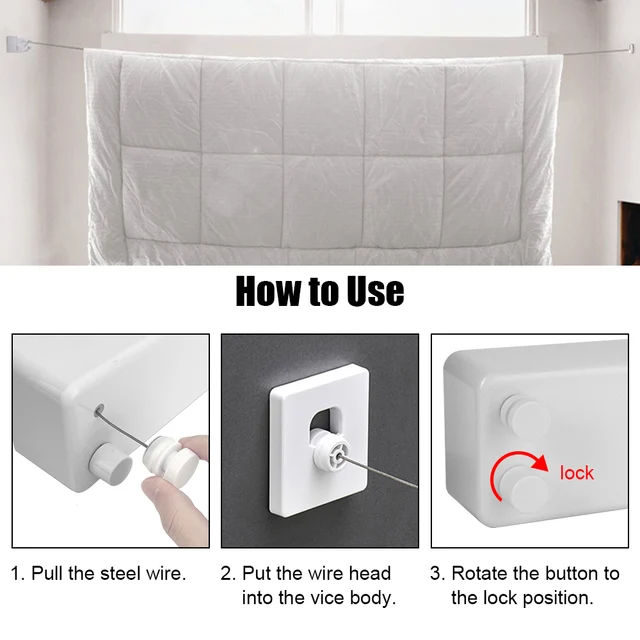 How to Use

lock

1. Pull the steel wire.

2. Put the wire head into the vice body.

3. Rotate the button to the lock position.