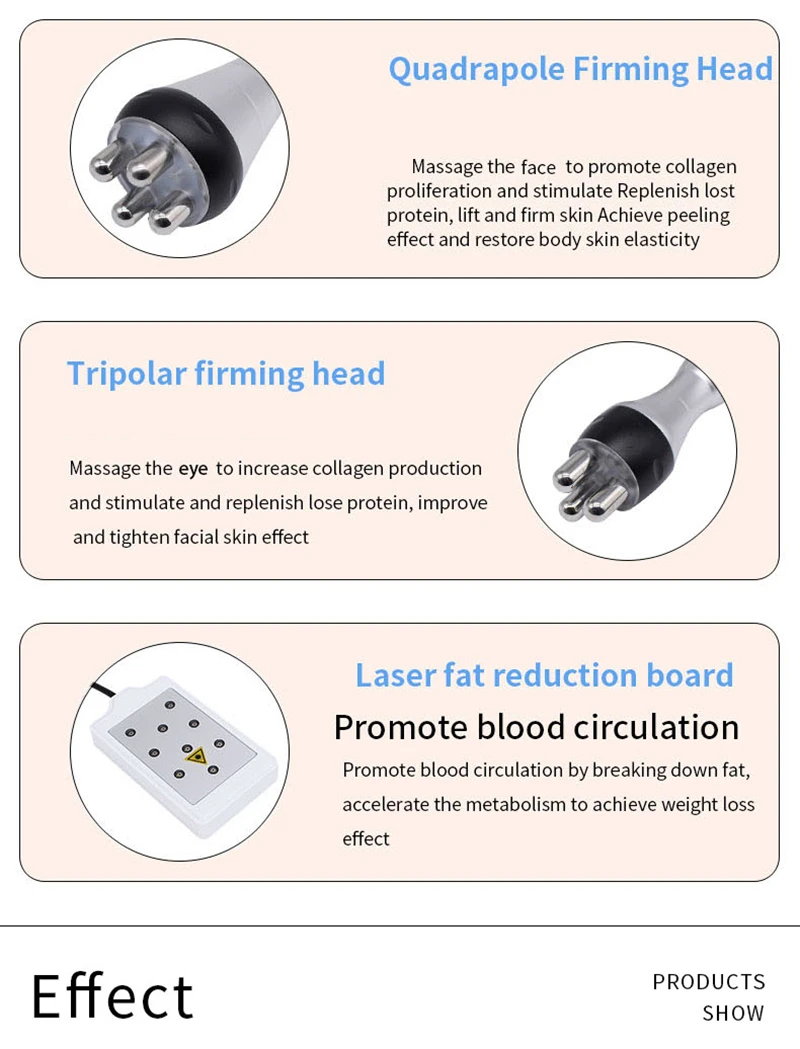 Quadrapole Firming Head

Massage the face to promote collagen proliferation and stimulate Replenish lost protein, lift and firm skin Achieve peeling effect and restore body skin elasticity

Tripolar firming head

Massage the eye to increase collagen production and stimulate and replenish lose protein, improve and tighten facial skin effect

Laser fat reduction board

Promote blood circulation

Promote blood circulation by breaking down fat, accelerate the metabolism to achieve weight loss effect

Effect

PRODUCTS SHOW