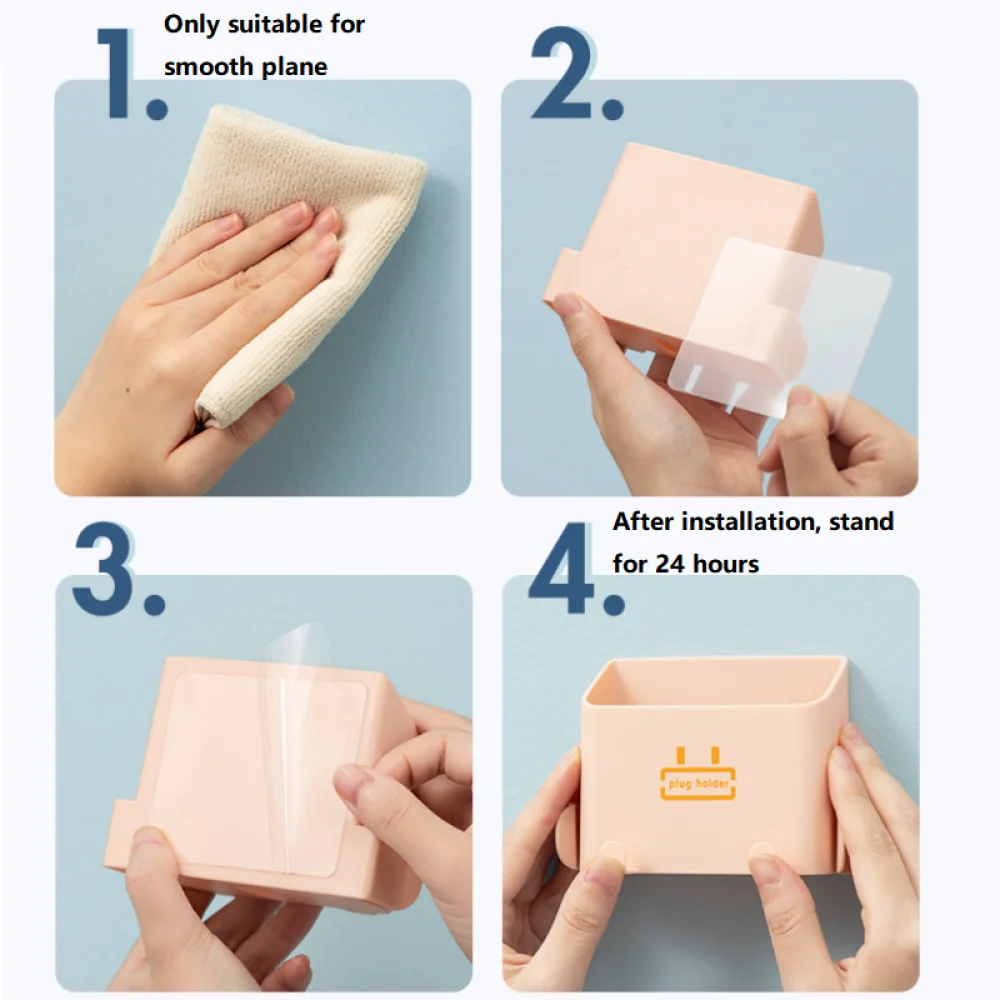 1.

Only suitable for smooth plane

2.

3.

4.

After installation, stand for 24 hours

plug holder