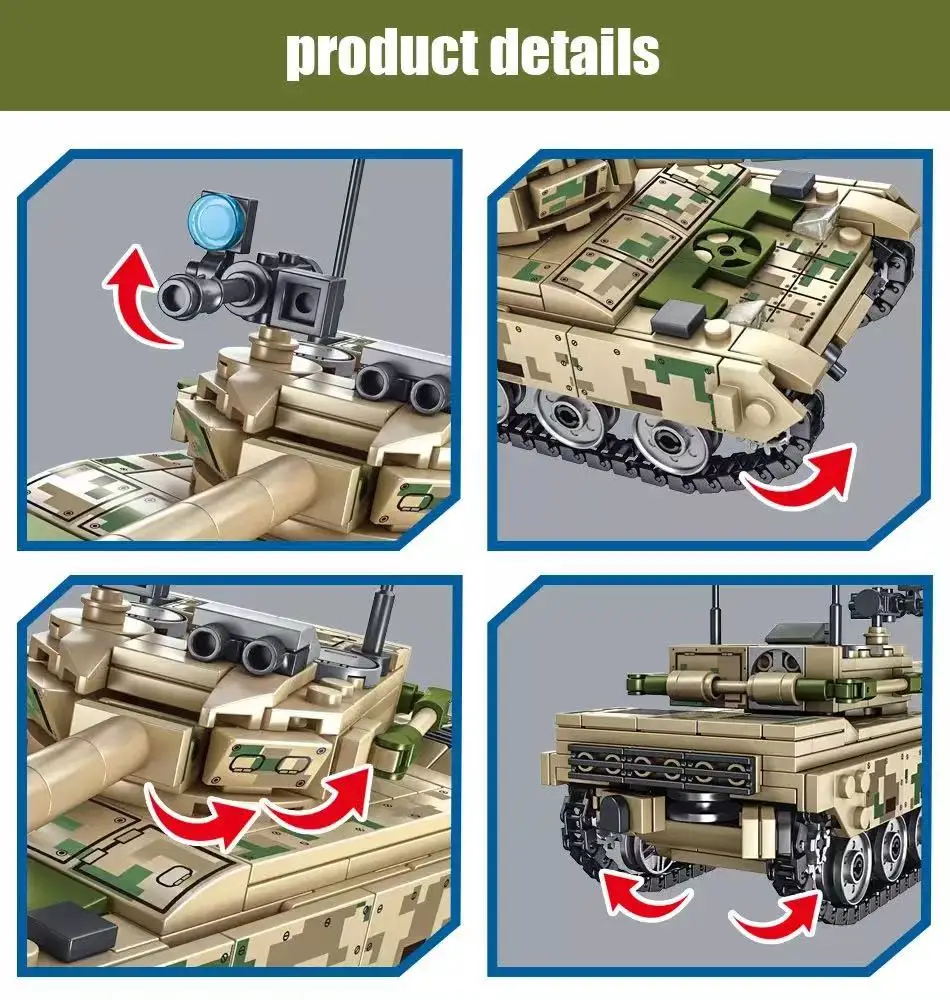 product details