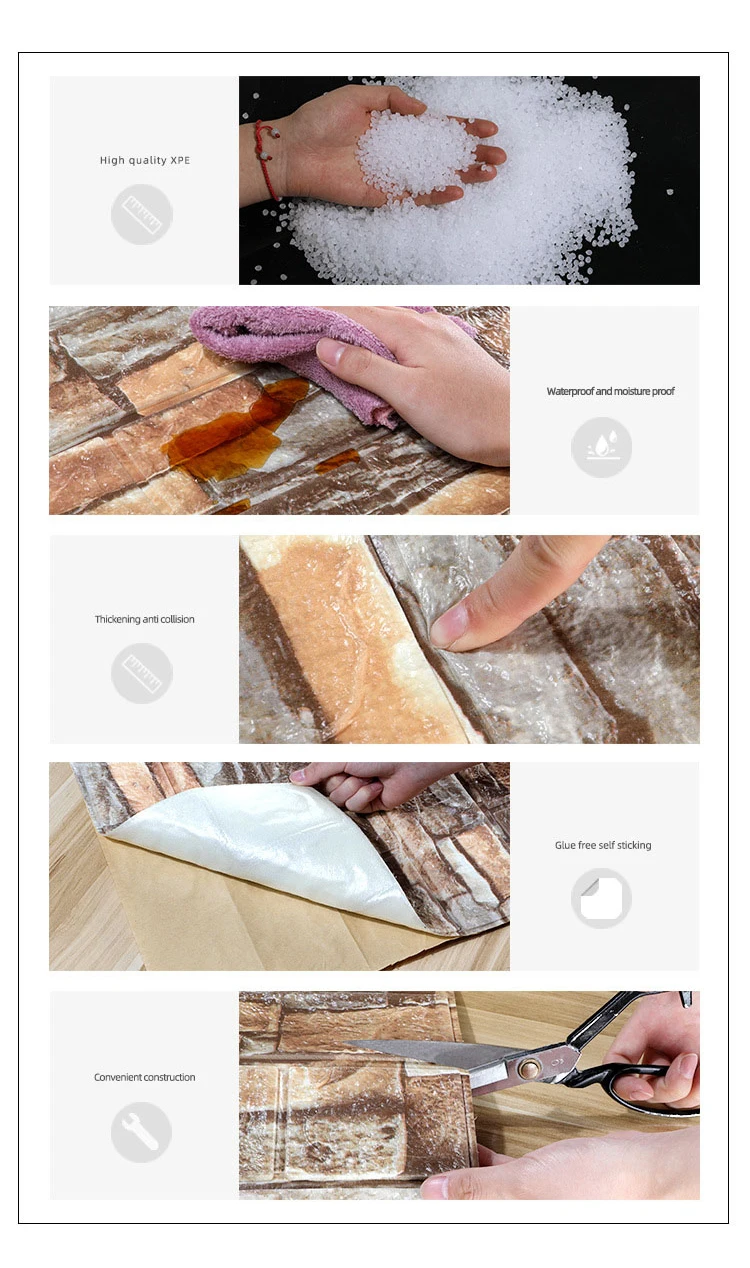 High quality XPE

Waterproof and moisture proof

Thickening anti collision

Glue free self sticking

Convenient construction