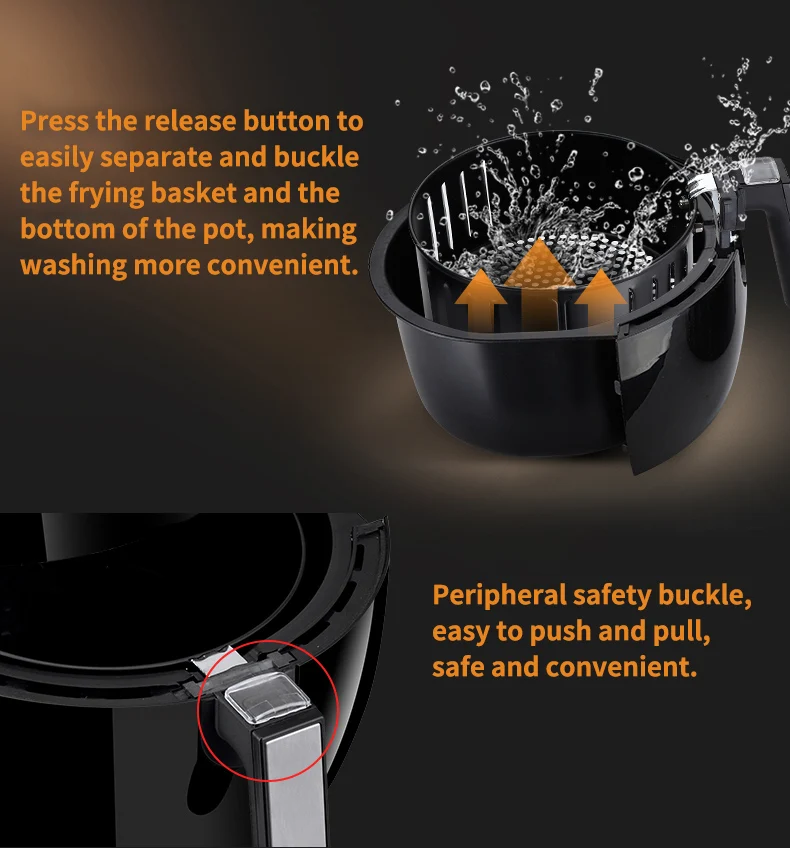 Press the release button to easily separate and buckle the frying basket and the bottom of the pot, making washing more convenient.

Peripheral safety buckle, easy to push and pull, safe and convenient.