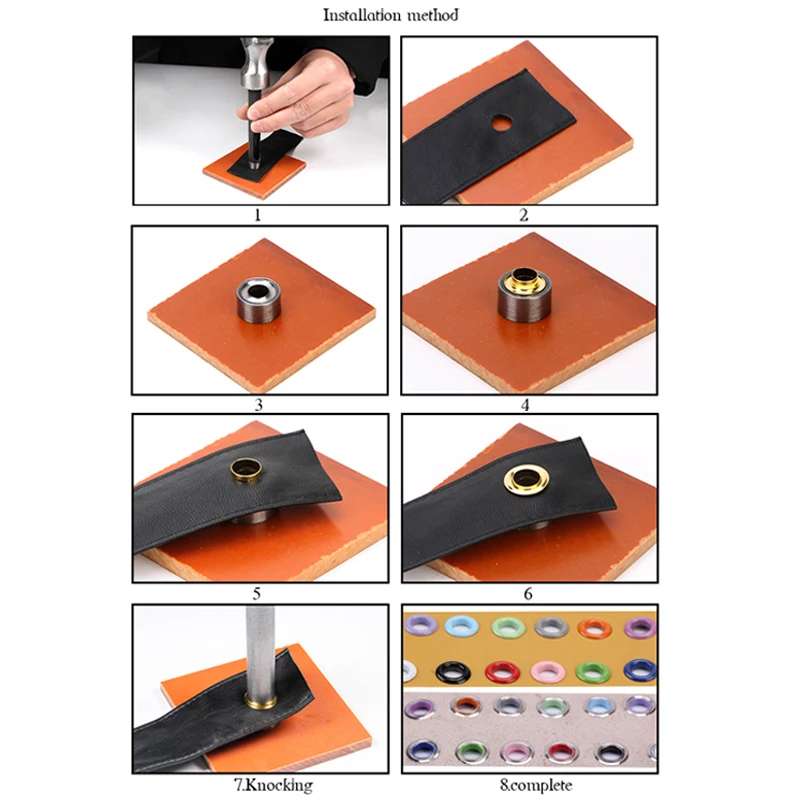 Installation method

1

2

3

4

5

6

7.Knocking

8.complete