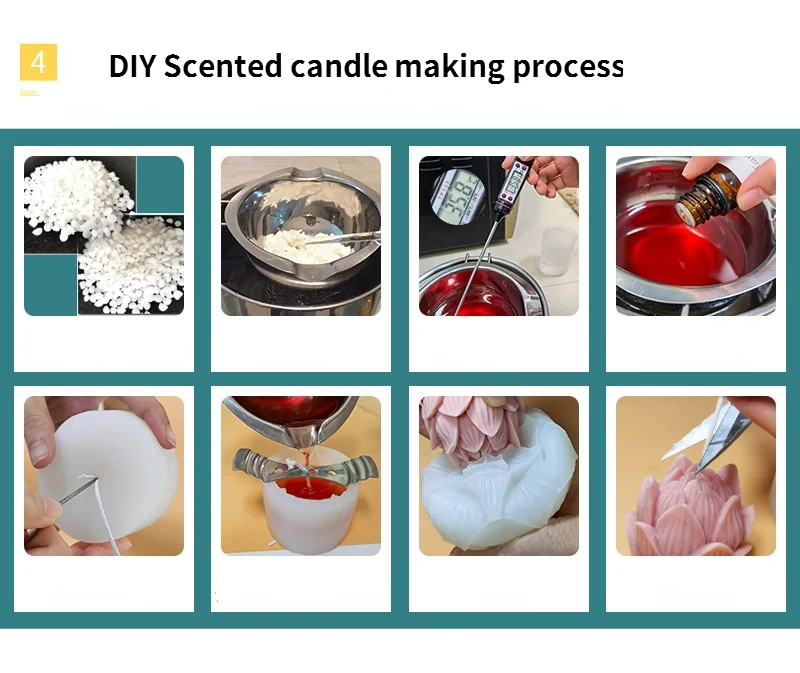 4

DIY Scented candle making process

35.8°C