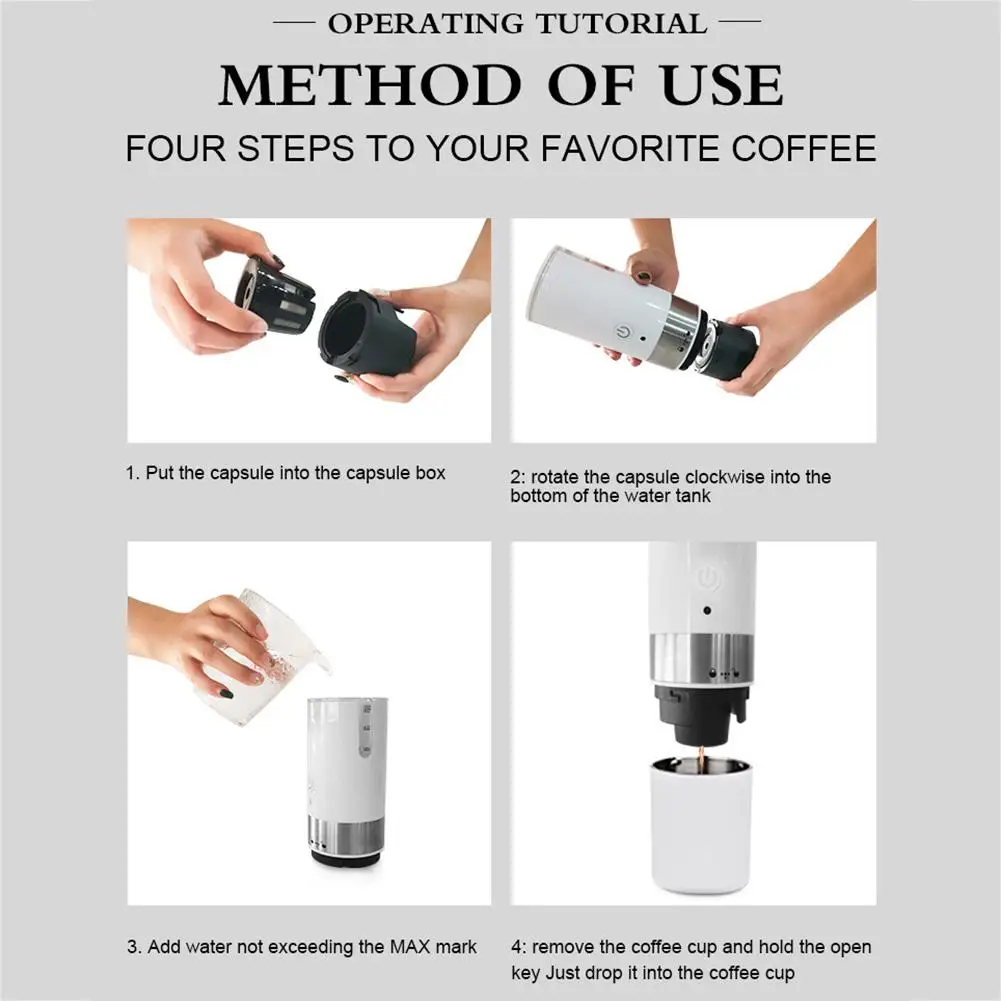 — OPERATING TUTORIAL —

METHOD OF USE

FOUR STEPS TO YOUR FAVORITE COFFEE

1. Put the capsule into the capsule box

2: rotate the capsule clockwise into the bottom of the water tank

3. Add water not exceeding the MAX mark

4: remove the coffee cup and hold the open key Just drop it into the coffee cup