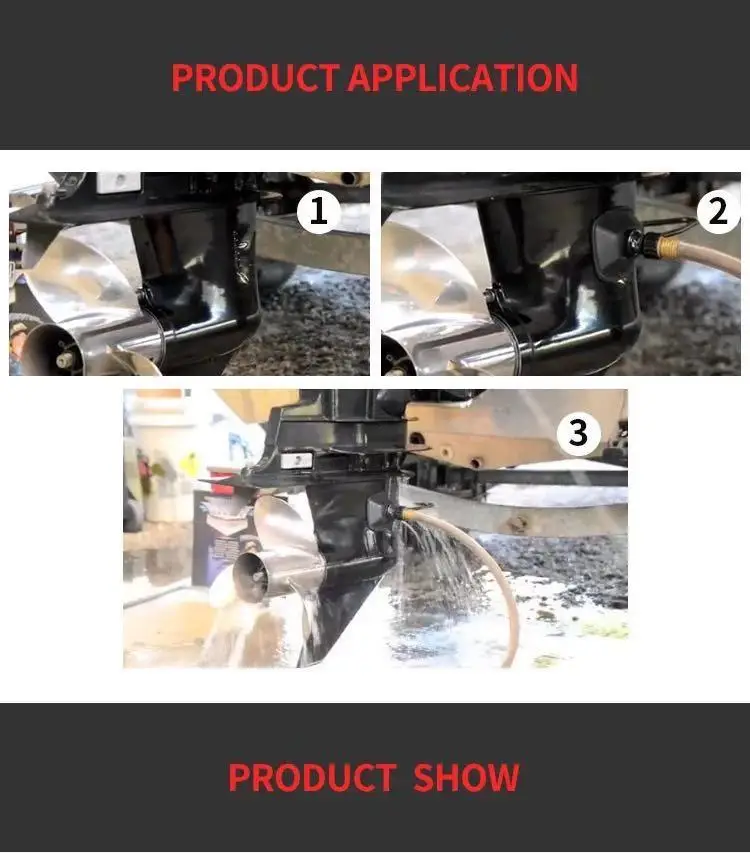 PRODUCT APPLICATION

1

2

3

PRODUCT SHOW