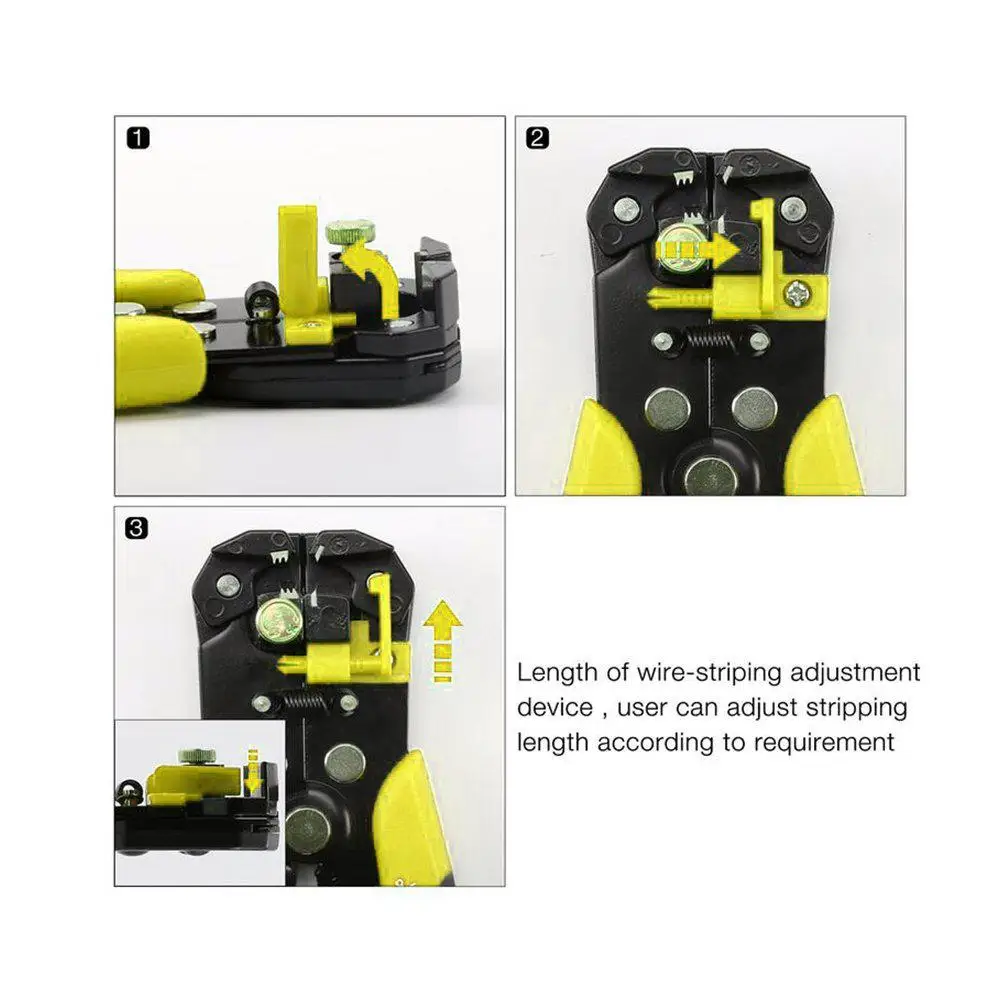 1

2

3

Length of wire-striping adjustment device , user can adjust stripping length according to requirement