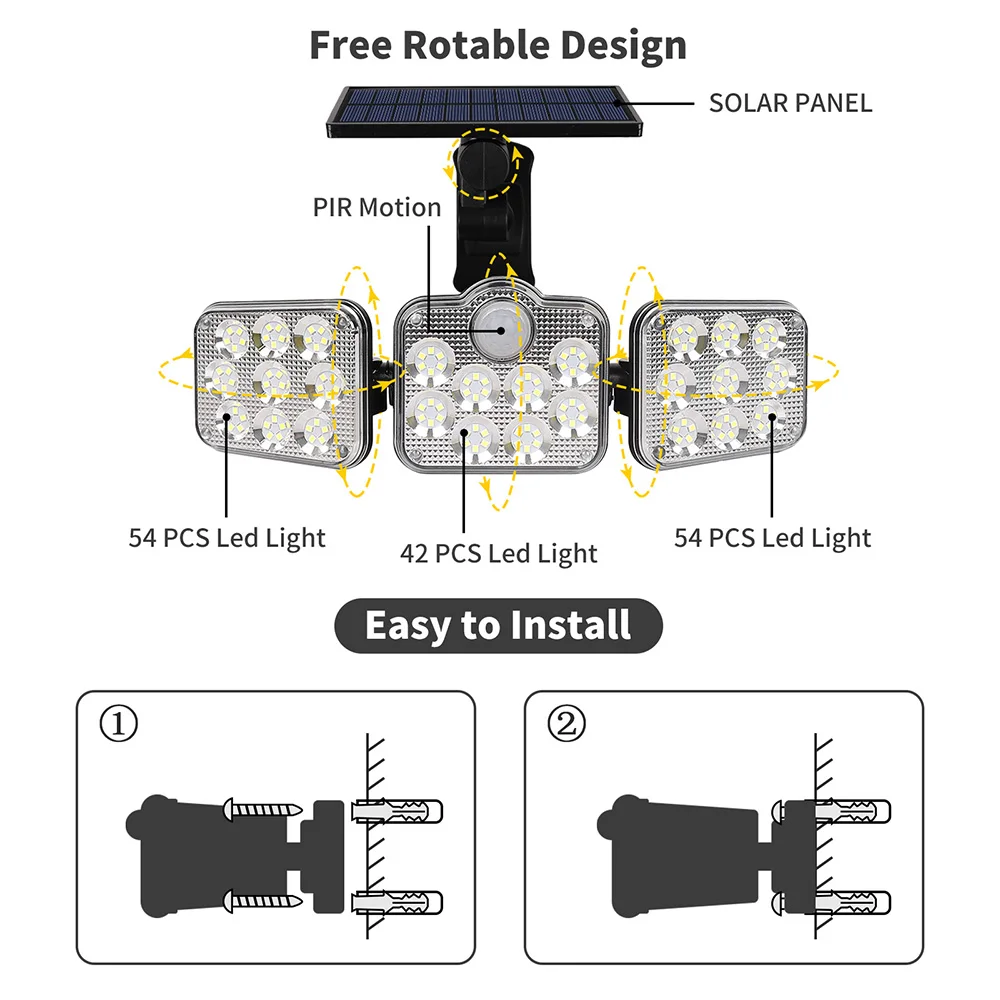 Free Rotable Design

SOLAR PANEL

PIR Motion

54 PCS Led Light

42 PCS Led Light

54 PCS Led Light

Easy to Install

①

②