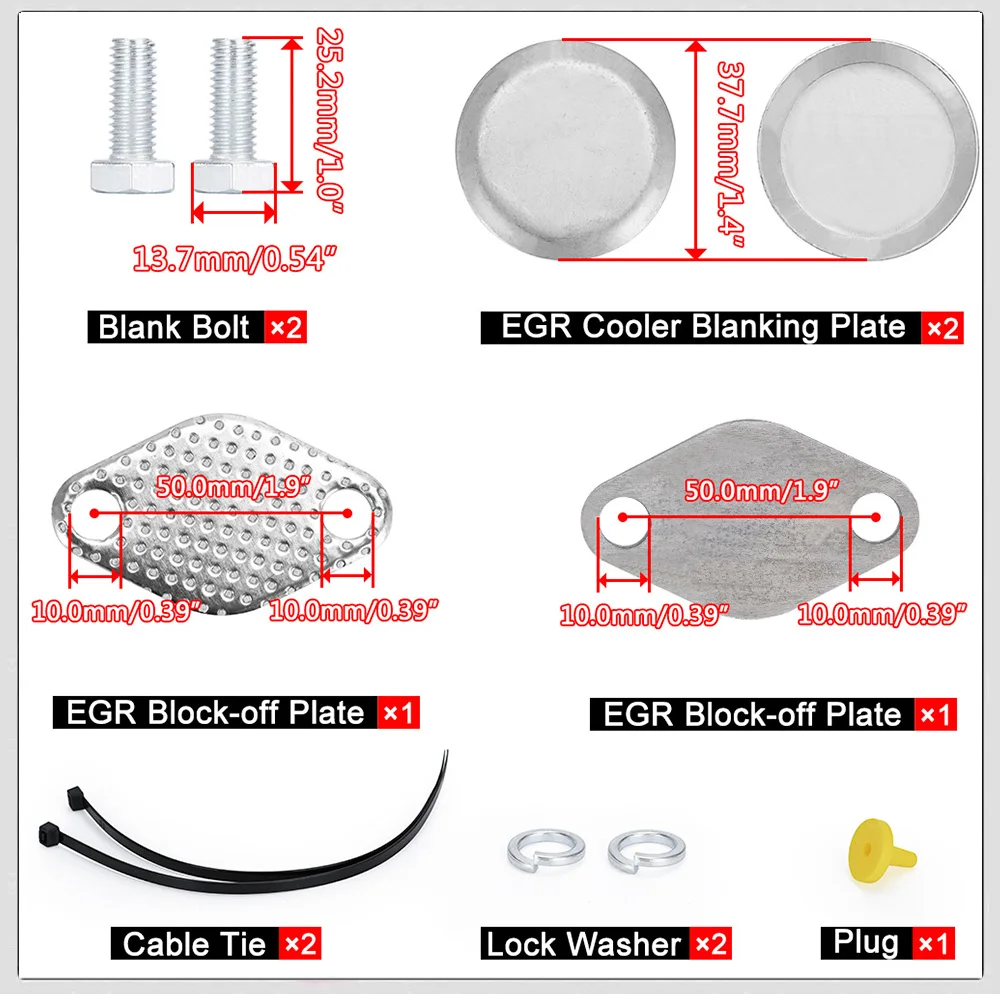 25.2mm/1.0"

13.7mm/0.54"

Blank Bolt ×2

37.7mm/1.4"

EGR Cooler Blanking Plate ×2

50.0mm/1.9"

10.0mm/0.39"

10.0mm/0.39"

EGR Block-off Plate ×1

50.0mm/1.9"

10.0mm/0.39"

10.0mm/0.39"

EGR Block-off Plate ×1

Cable Tie ×2

Lock Washer ×2

Plug ×1