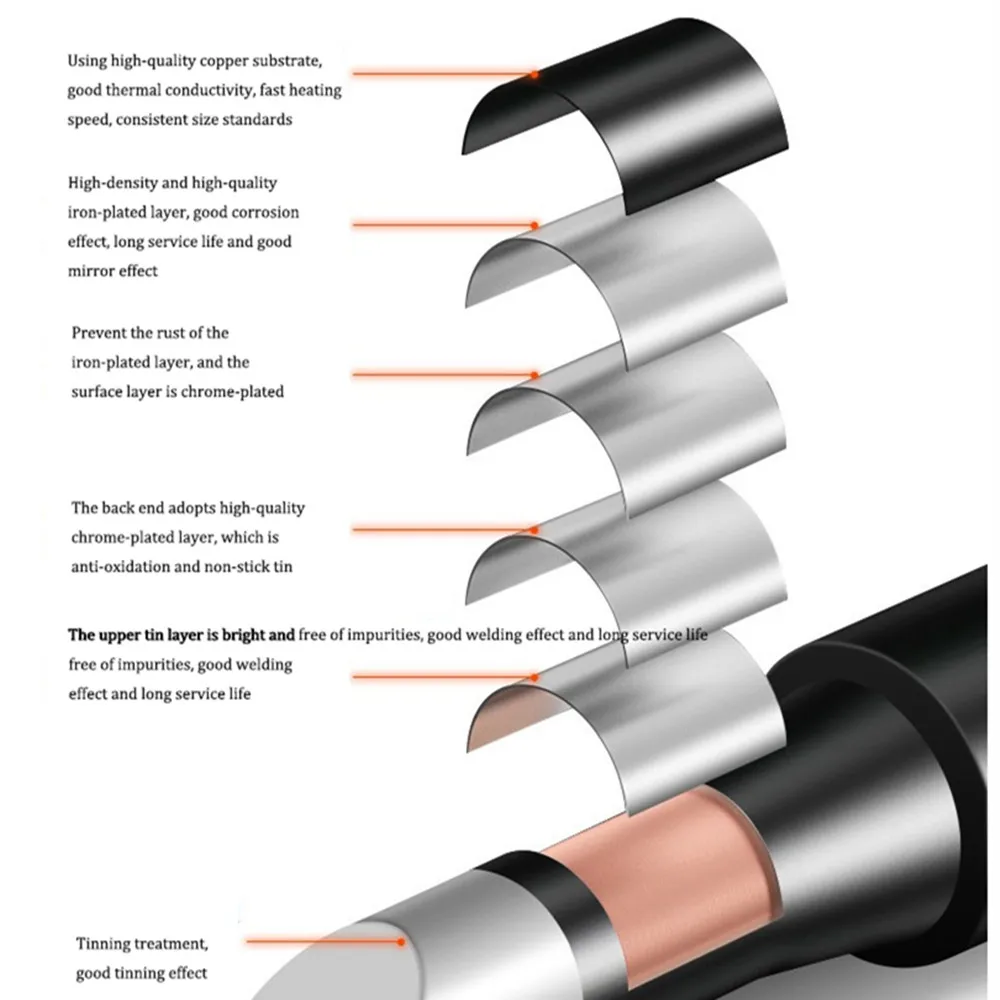 Using high-quality copper substrate, good thermal conductivity, fast heating speed, consistent size standards

High-density and high-quality iron-plated layer, good corrosion effect, long service life and good mirror effect

Prevent the rust of the iron-plated layer, and the surface layer is chrome-plated

The back end adopts high-quality chrome-plated layer, which is anti-oxidation and non-stick tin

The upper tin layer is bright and free of impurities, good welding effect and long service life free of impurities, good welding effect and long service life

Tinning treatment, good tinning effect