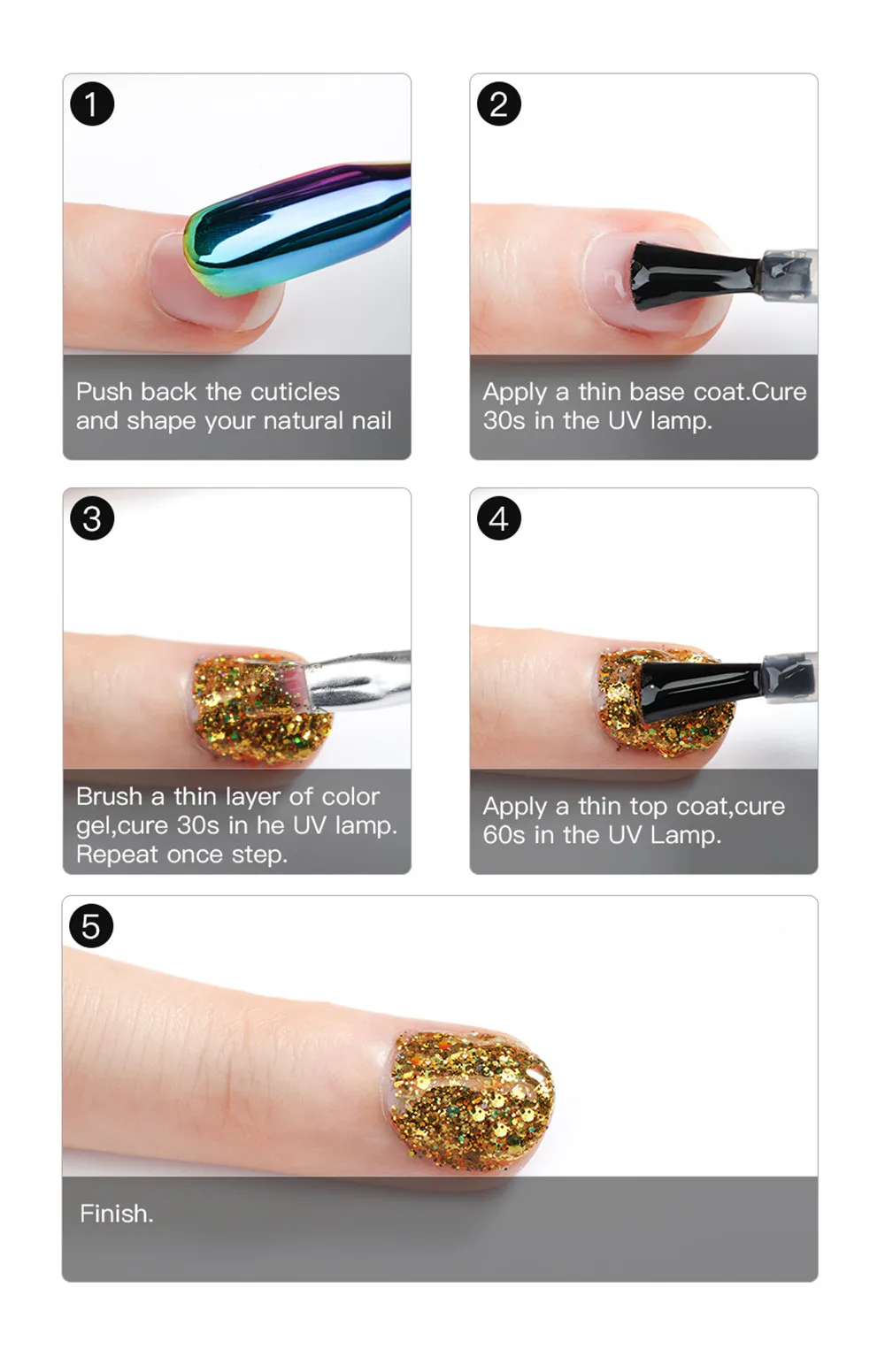 1

Push back the cuticles and shape your natural nail

2

Apply a thin base coat.Cure 30s in the UV lamp.

3

Brush a thin layer of color gel,cure 30s in he UV lamp. Repeat once step.

4

Apply a thin top coat,cure 60s in the UV Lamp.

5

Finish.