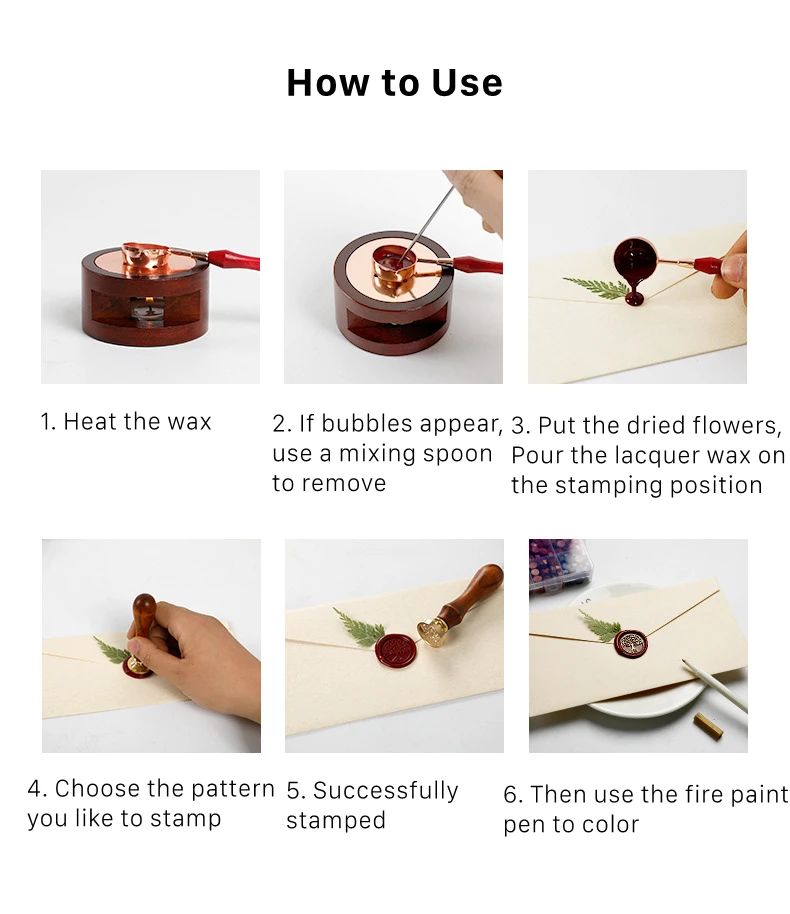 How to Use

1. Heat the wax

2. If bubbles appear, use a mixing spoon to remove

3. Put the dried flowers, Pour the lacquer wax on the stamping position

4. Choose the pattern you like to stamp

5. Successfully stamped

6. Then use the fire paint pen to color