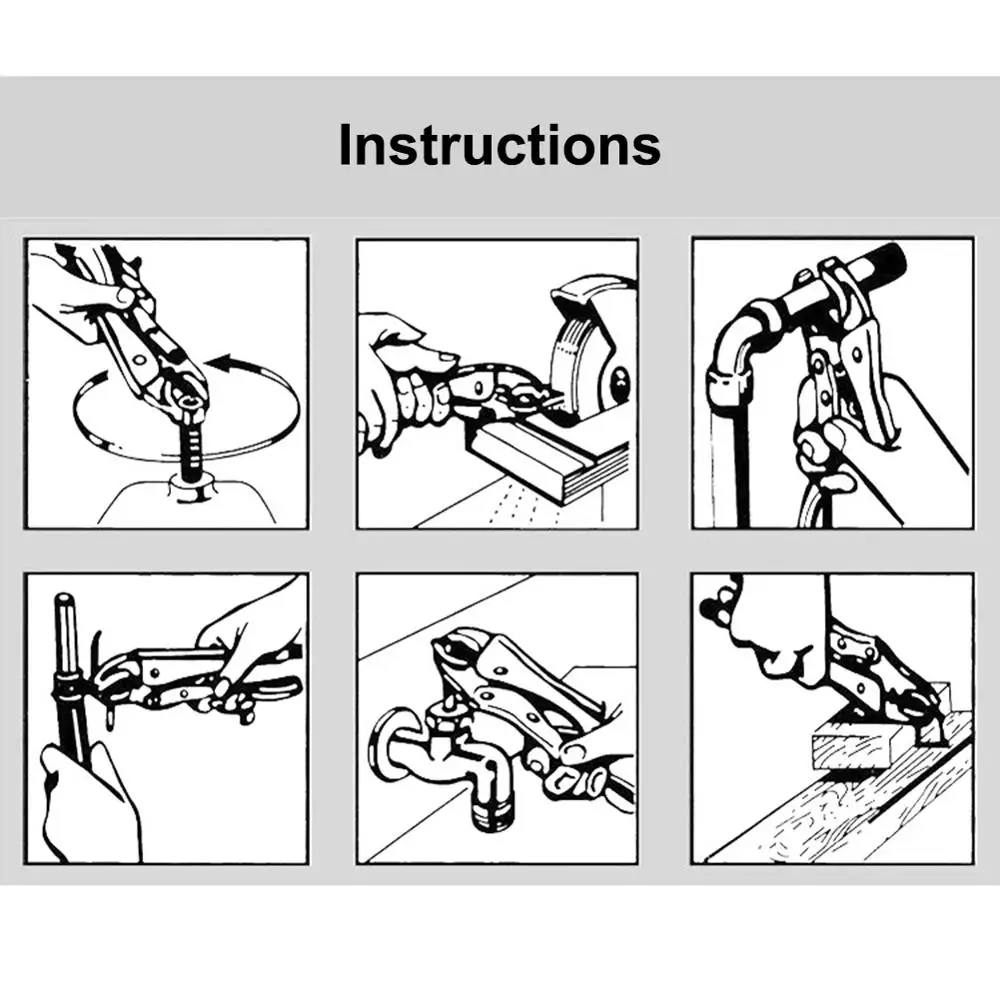 Instructions