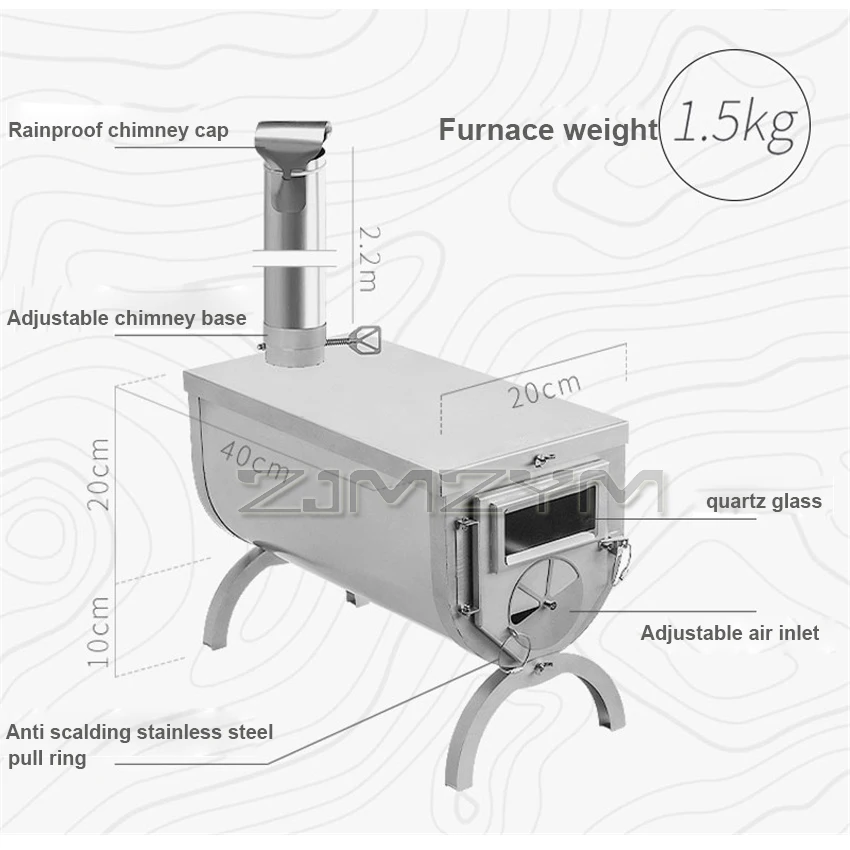 Rainproof chimney cap

Furnace weight 1.5kg

2.2m

Adjustable chimney base

20cm

40cm

20cm

ZJMZYM

quartz glass

10cm

Adjustable air inlet

Anti scalding stainless steel pull ring