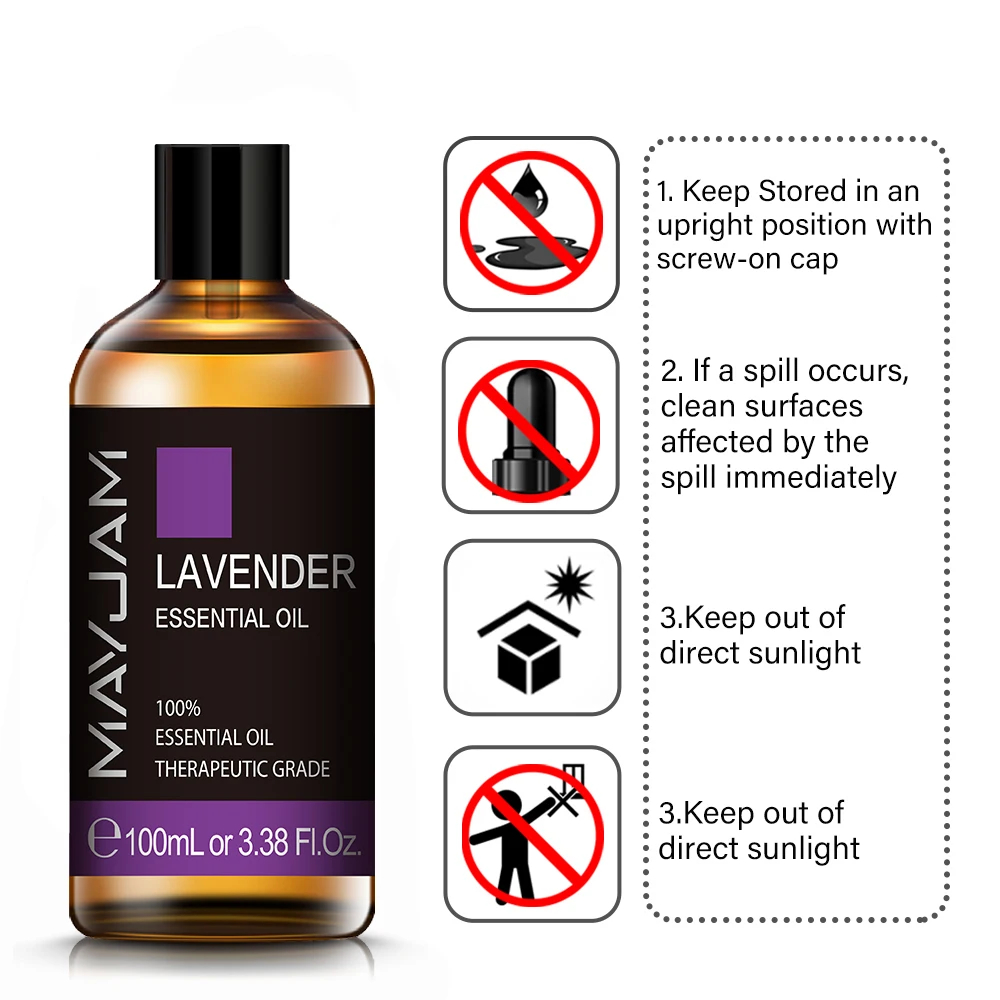 MAYJAM

LAVENDER
ESSENTIAL OIL

100%
ESSENTIAL OIL
THERAPEUTIC GRADE

℮100mL or 3.38 Fl.Oz.

1. Keep Stored in an upright position with screw-on cap

2. If a spill occurs, clean surfaces affected by the spill immediately

3.Keep out of direct sunlight

3.Keep out of direct sunlight