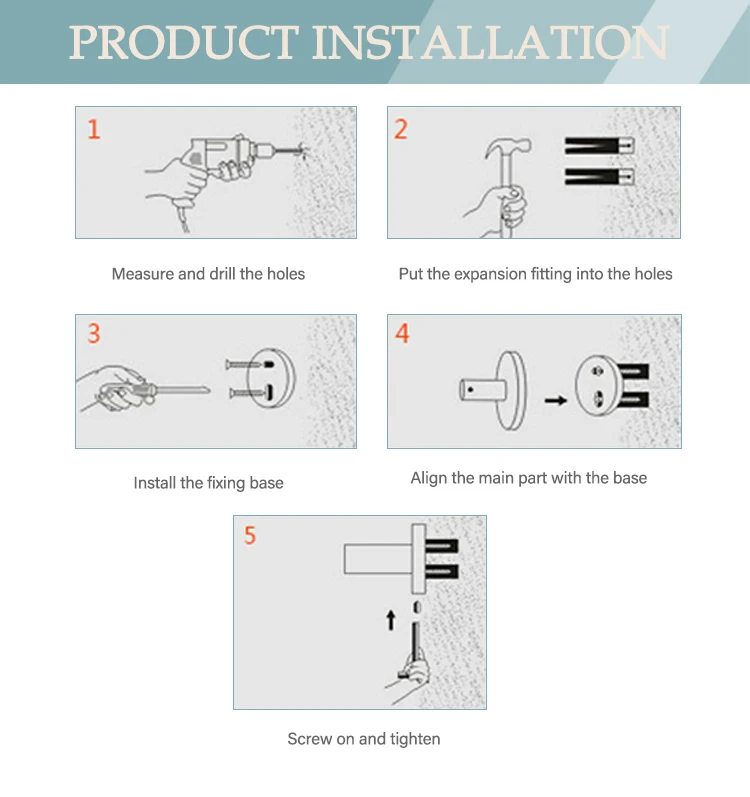 PRODUCT INSTALLATION

1

Measure and drill the holes

2

Put the expansion fitting into the holes

3

Install the fixing base

4

Align the main part with the base

5

Screw on and tighten