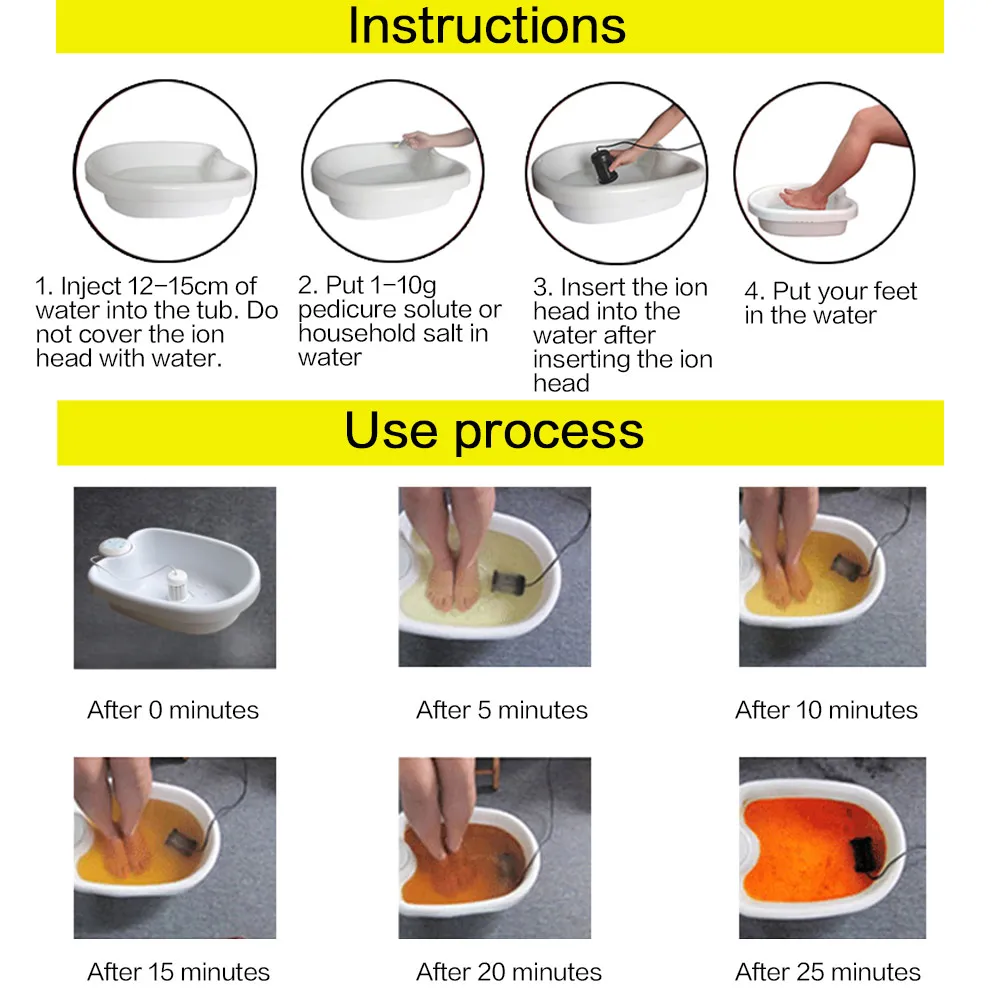 Instructions

1. Inject 12–15cm of water into the tub. Do not cover the ion head with water.

2. Put 1–10g pedicure solute or household salt in water

3. Insert the ion head into the water after inserting the ion head

4. Put your feet in the water

Use process

After 0 minutes

After 5 minutes

After 10 minutes

After 15 minutes

After 20 minutes

After 25 minutes