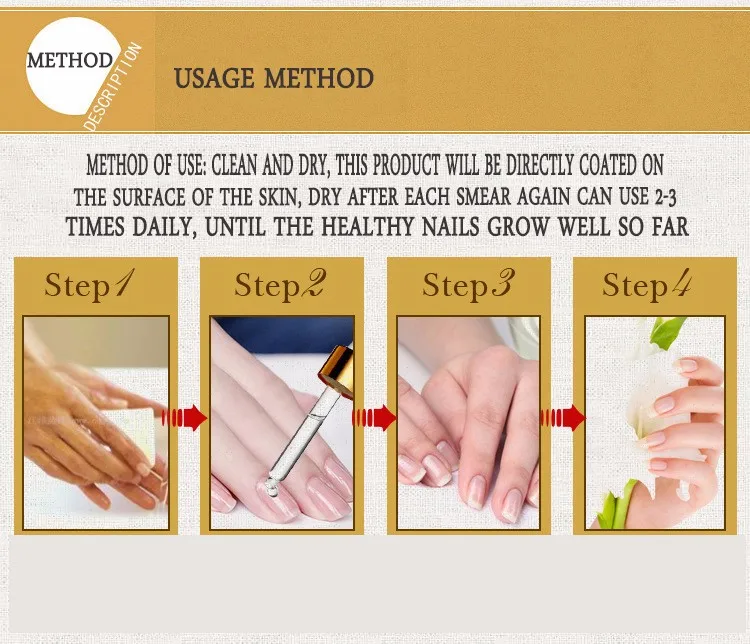 METHOD
DESCRIPTION

USAGE METHOD

METHOD OF USE: CLEAN AND DRY, THIS PRODUCT WILL BE DIRECTLY COATED ON THE SURFACE OF THE SKIN, DRY AFTER EACH SMEAR AGAIN CAN USE 2-3 TIMES DAILY, UNTIL THE HEALTHY NAILS GROW WELL SO FAR

Step1

Step2

Step3

Step4