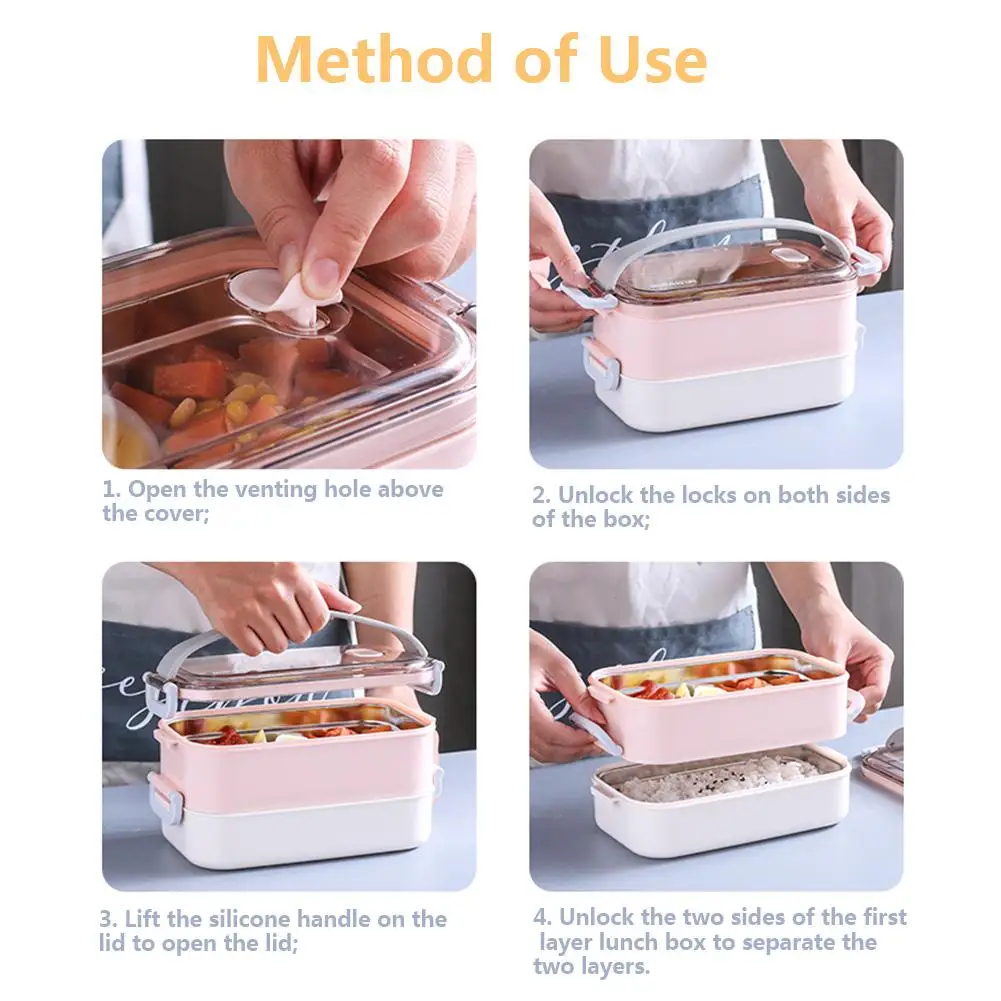 Method of Use

1. Open the venting hole above the cover;

2. Unlock the locks on both sides of the box;

3. Lift the silicone handle on the lid to open the lid;

4. Unlock the two sides of the first layer lunch box to separate the two layers.