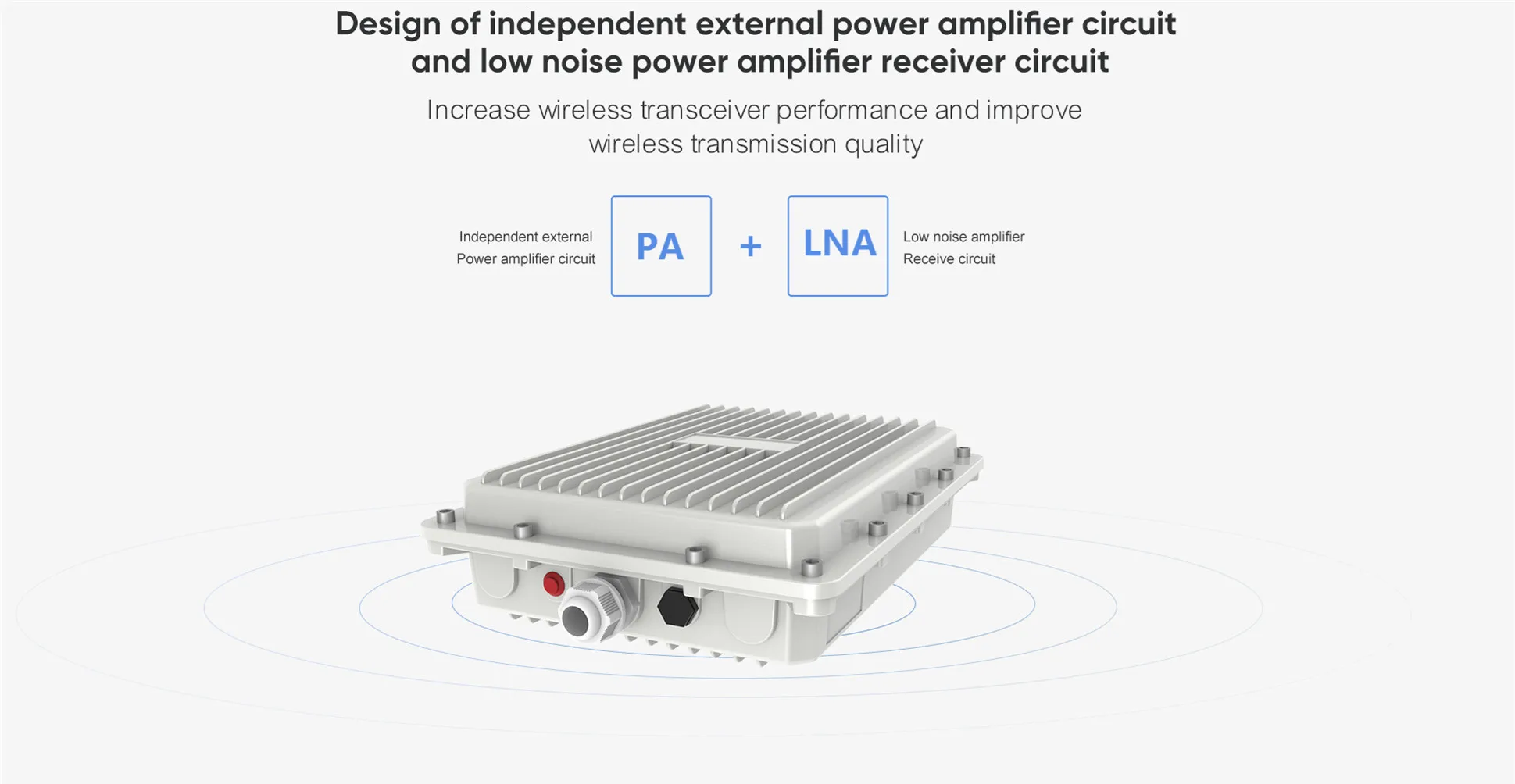 Design of independent external power amplifier circuit and low noise power amplifier receiver circuit

Increase wireless transceiver performance and improve wireless transmission quality

Independent external
Power amplifier circuit

PA

+

LNA

Low noise amplifier
Receive circuit