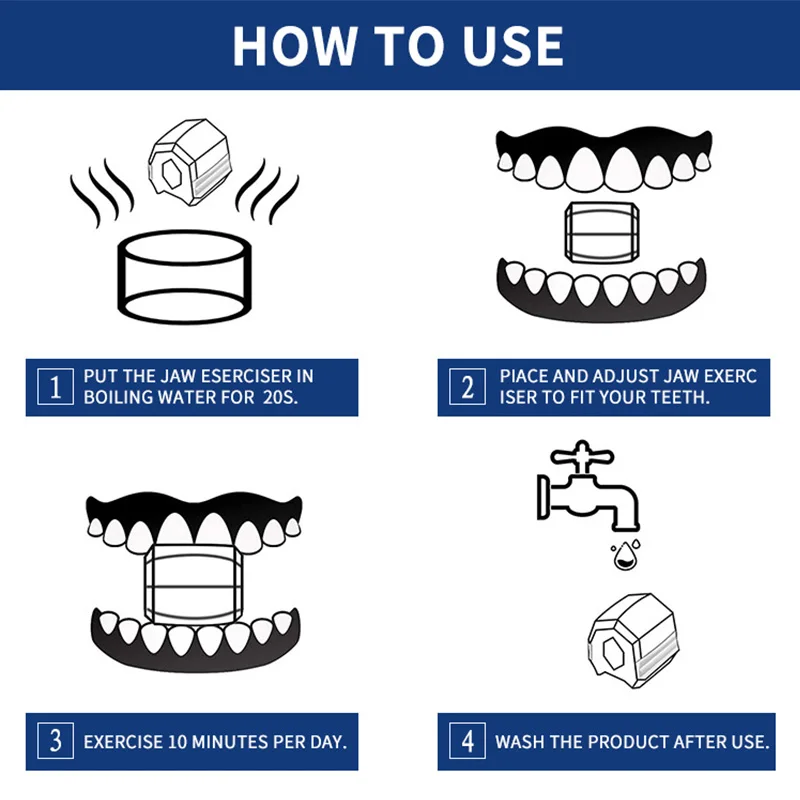 HOW TO USE

1 PUT THE JAW ESERCISER IN BOILING WATER FOR 20S.

2 PIACE AND ADJUST JAW EXERC ISER TO FIT YOUR TEETH.

3 EXERCISE 10 MINUTES PER DAY.

4 WASH THE PRODUCT AFTER USE.