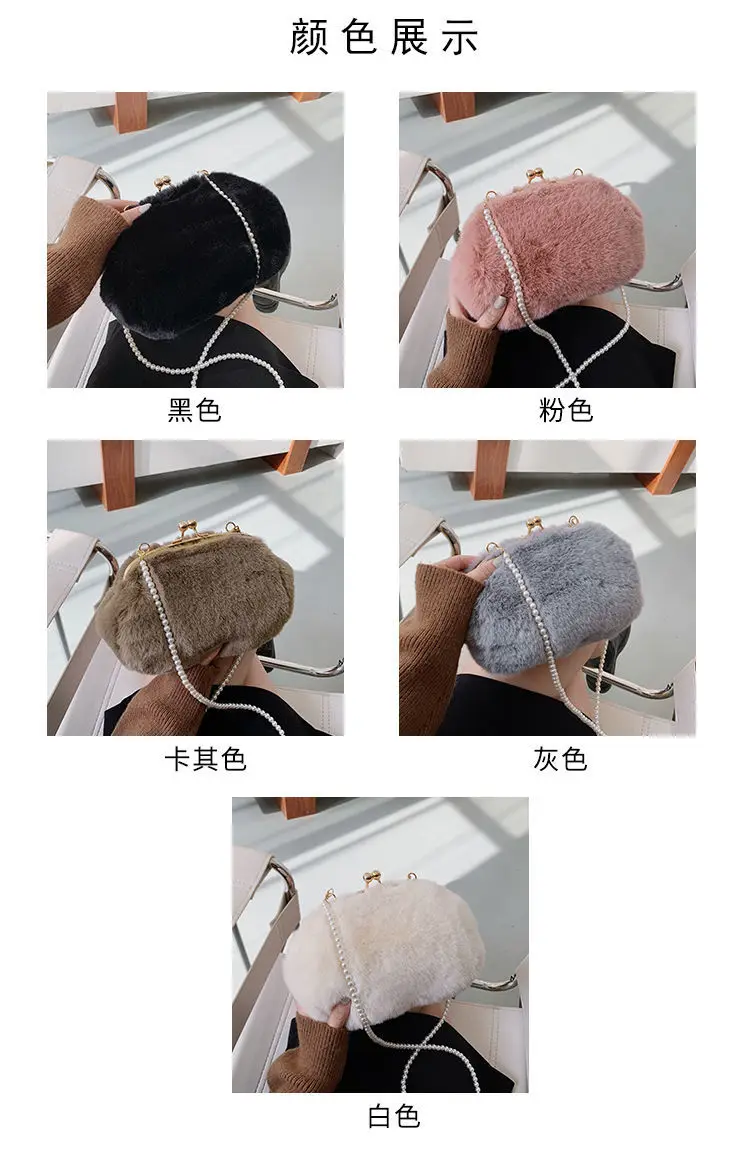 颜色展示

黑色

粉色

卡其色

灰色

白色