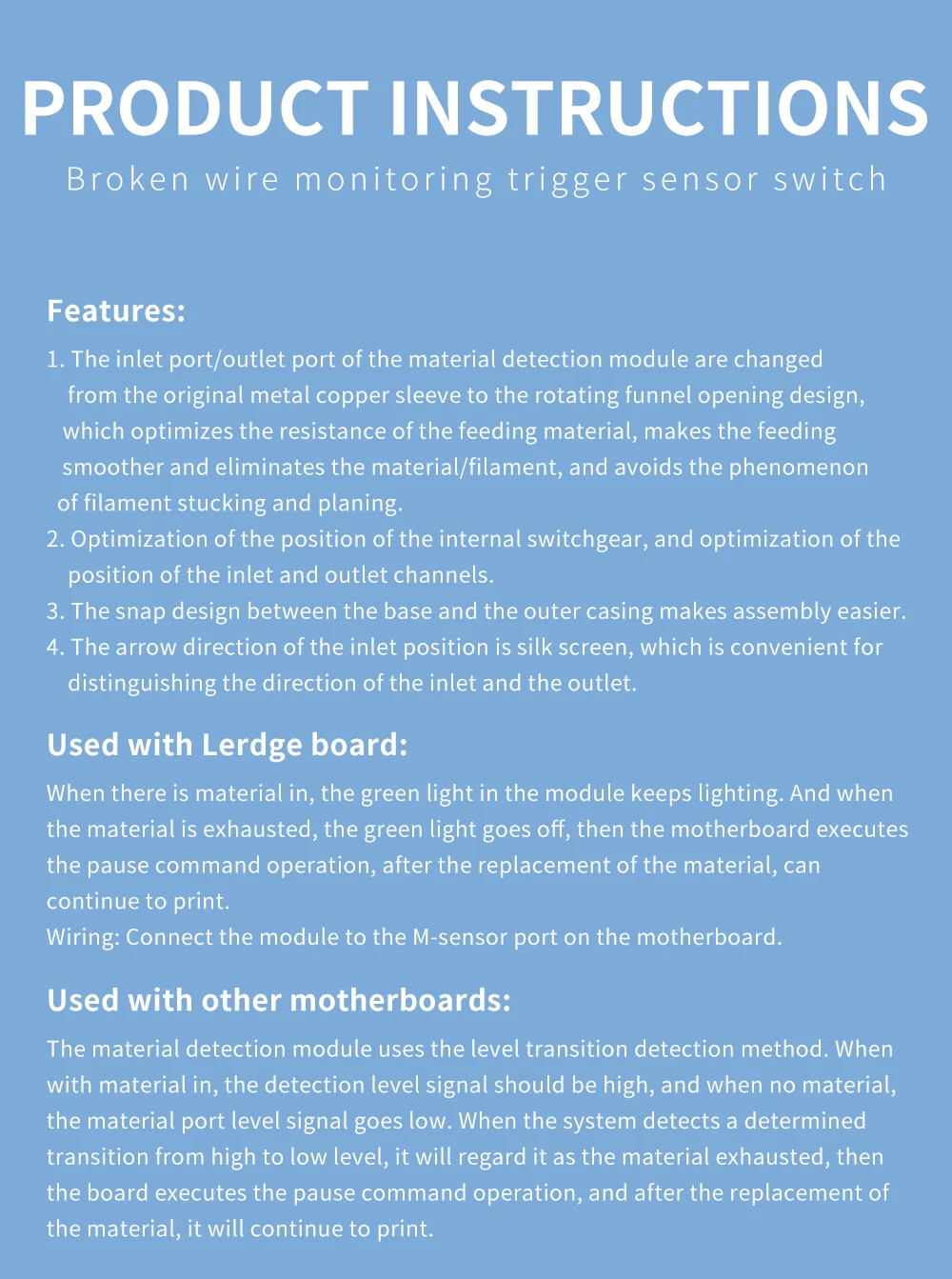 PRODUCT INSTRUCTIONS
Broken wire monitoring trigger sensor switch

Features:
1. The inlet port/outlet port of the material detection module are changed from the original metal copper sleeve to the rotating funnel opening design, which optimizes the resistance of the feeding material, makes the feeding smoother and eliminates the material/filament, and avoids the phenomenon of filament stucking and planing.
2. Optimization of the position of the internal switchgear, and optimization of the position of the inlet and outlet channels.
3. The snap design between the base and the outer casing makes assembly easier.
4. The arrow direction of the inlet position is silk screen, which is convenient for distinguishing the direction of the inlet and the outlet.

Used with Lerdge board:
When there is material in, the green light in the module keeps lighting. And when the material is exhausted, the green light goes off, then the motherboard executes the pause command operation, after the replacement of the material, can continue to print.
Wiring: Connect the module to the M-sensor port on the motherboard.

Used with other motherboards:
The material detection module uses the level transition detection method. When with material in, the detection level signal should be high, and when no material, the material port level signal goes low. When the system detects a determined transition from high to low level, it will regard it as the material exhausted, then the board executes the pause command operation, and after the replacement of the material, it will continue to print.