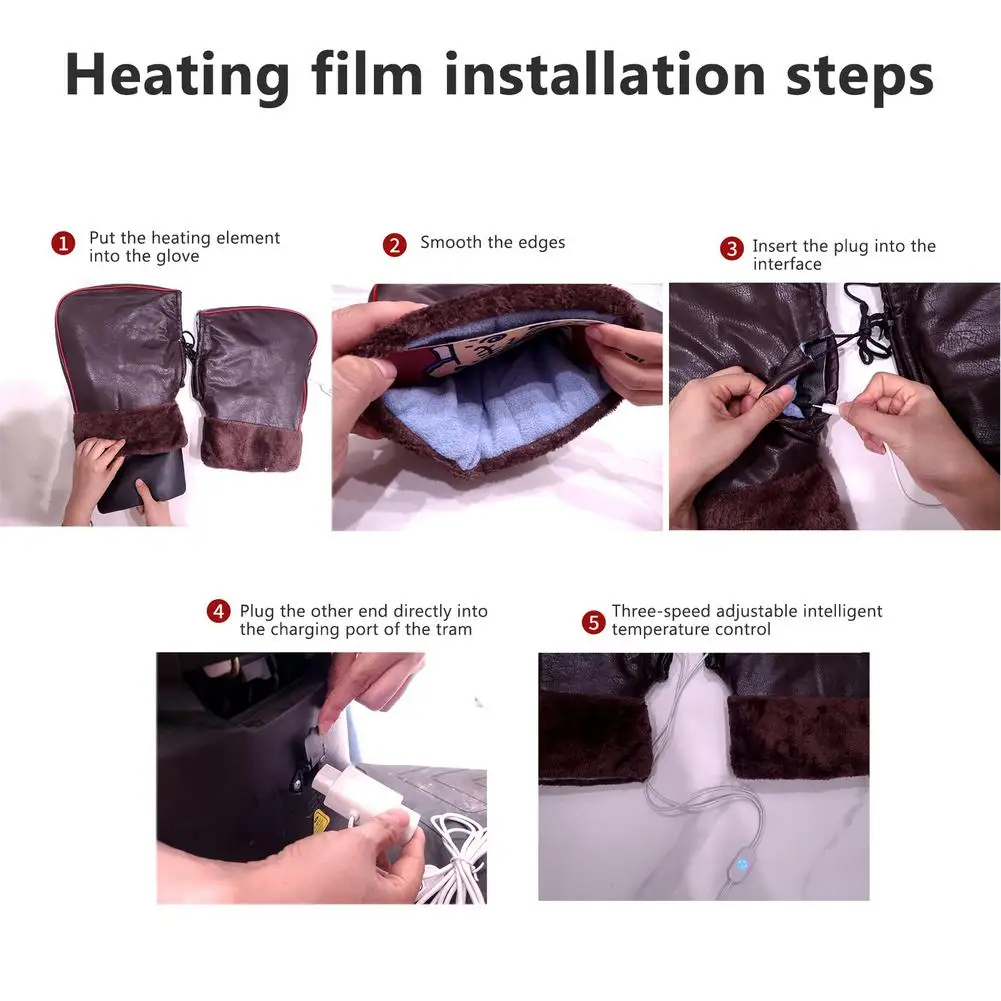 Heating film installation steps

1 Put the heating element into the glove

2 Smooth the edges

3 Insert the plug into the interface

4 Plug the other end directly into the charging port of the tram

5 Three-speed adjustable intelligent temperature control