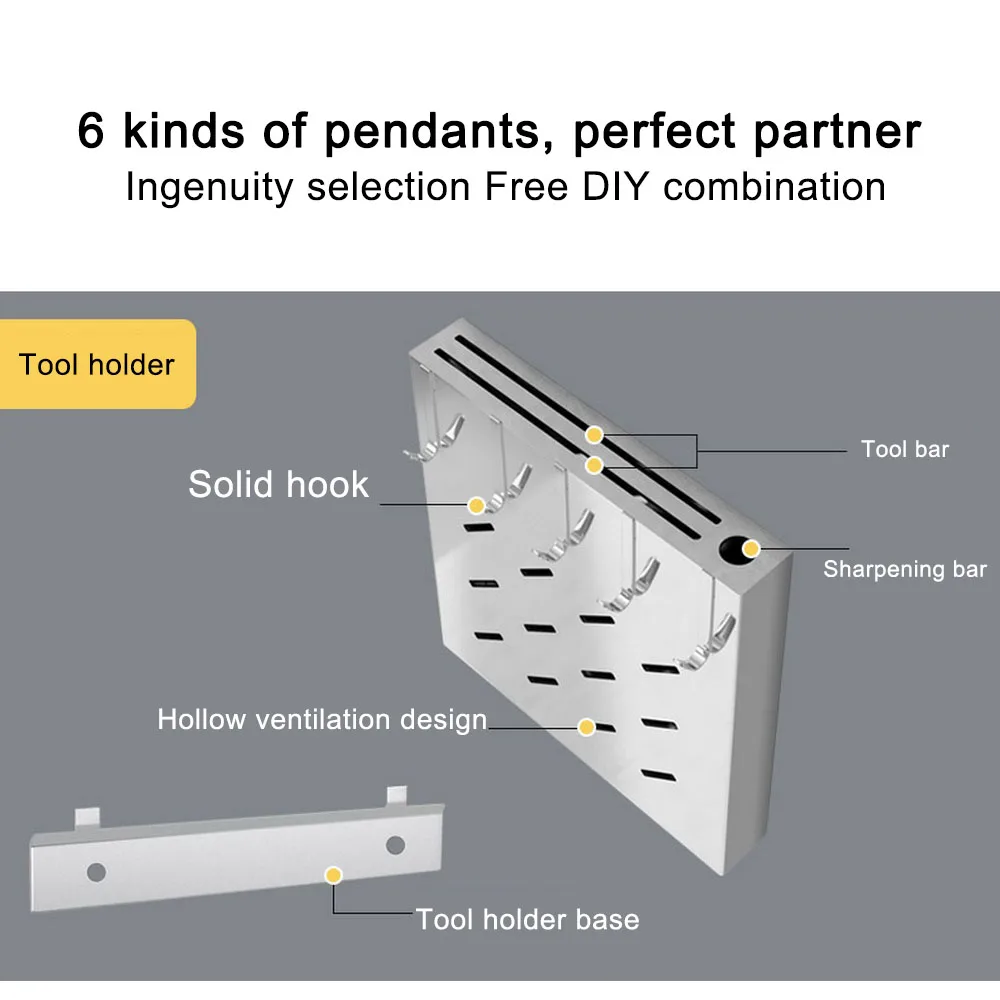 6 kinds of pendants, perfect partner
Ingenuity selection Free DIY combination

Tool holder

Solid hook

Tool bar

Sharpening bar

Hollow ventilation design

Tool holder base