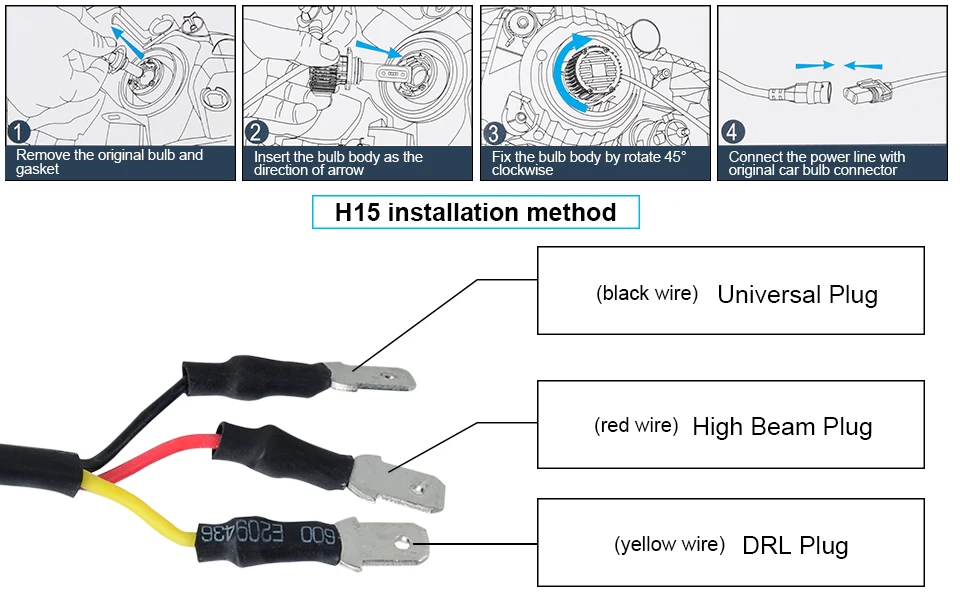 1
Remove the original bulb and gasket

2
Insert the bulb body as the direction of arrow

3
Fix the bulb body by rotate 45° clockwise

4
Connect the power line with original car bulb connector

H15 installation method

(black wire) Universal Plug

(red wire) High Beam Plug

(yellow wire) DRL Plug

600 E209436