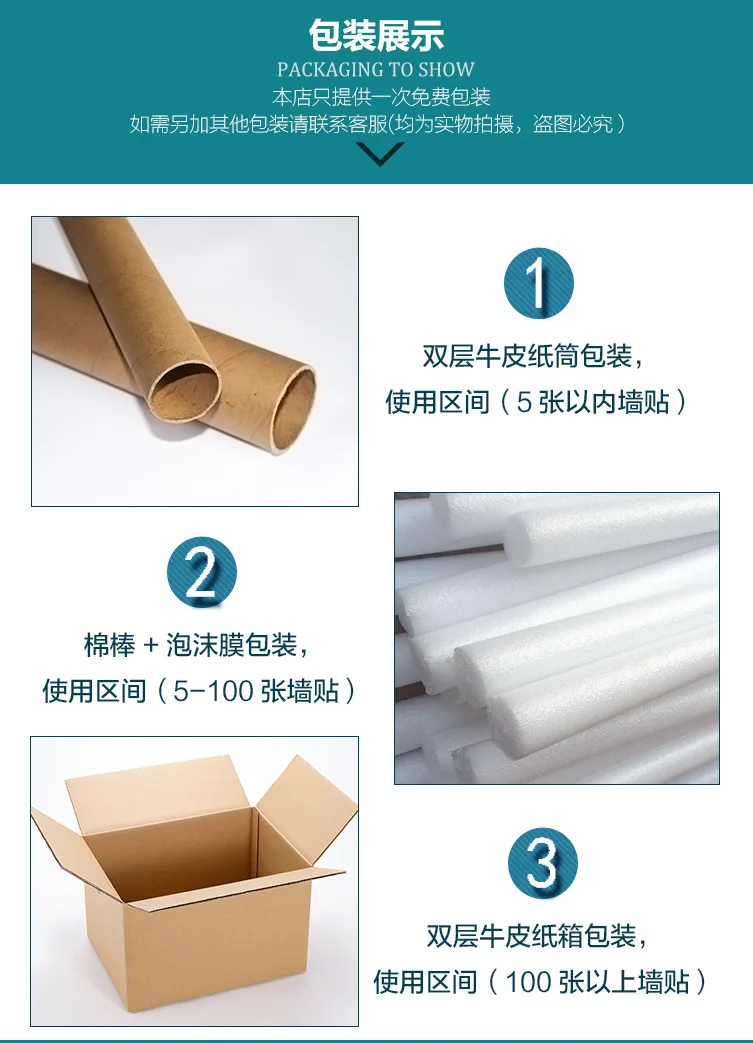 包装展示
PACKAGING TO SHOW
本店只提供一次免费包装
如需另加其他包装请联系客服(均为实物拍摄，盗图必究)

1
双层牛皮纸筒包装，
使用区间（5 张以内墙贴）

2
棉棒 + 泡沫膜包装，
使用区间（5-100 张墙贴）

3
双层牛皮纸箱包装，
使用区间（100 张以上墙贴）