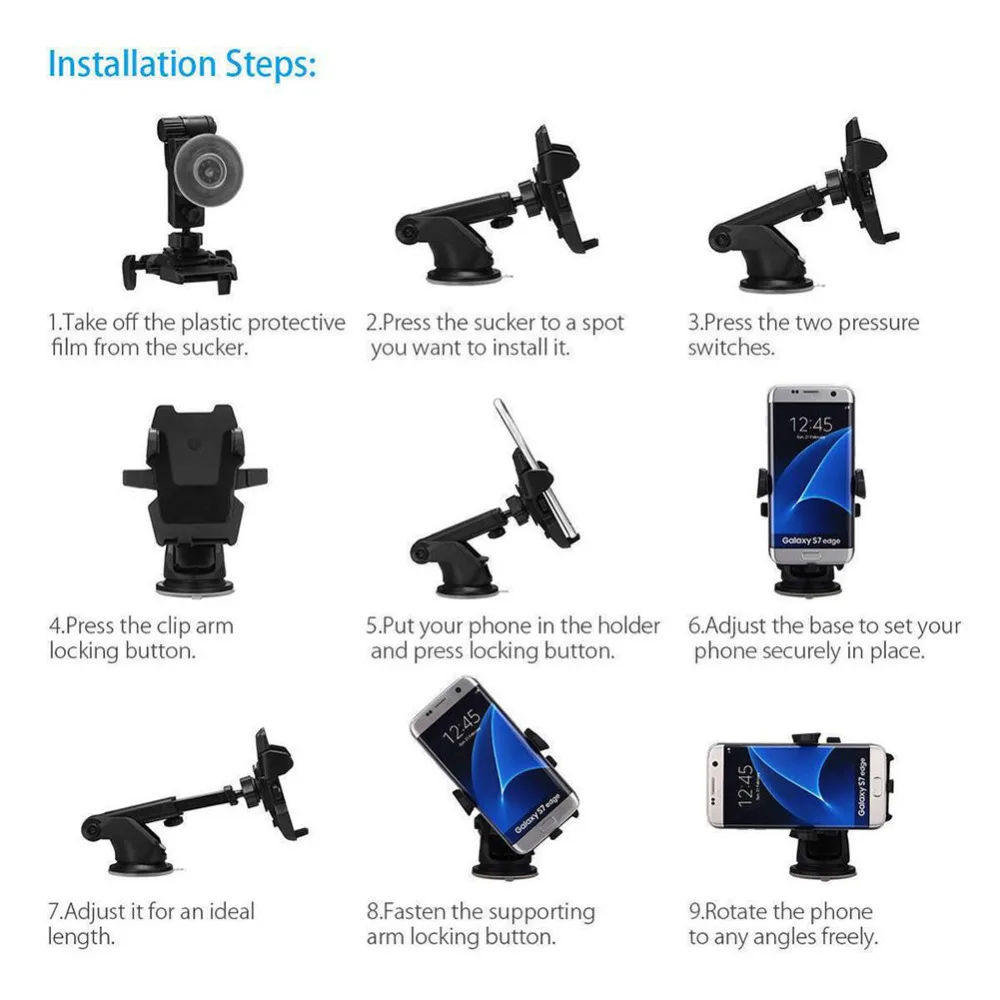 Installation Steps:

1.Take off the plastic protective film from the sucker.

2.Press the sucker to a spot you want to install it.

3.Press the two pressure switches.

4.Press the clip arm locking button.

5.Put your phone in the holder and press locking button.

12:45

Galaxy S7 edge

6.Adjust the base to set your phone securely in place.

7.Adjust it for an ideal length.

12:45

Galaxy S7 edge

8.Fasten the supporting arm locking button.

12:45

Galaxy S7 edge

9.Rotate the phone to any angles freely.