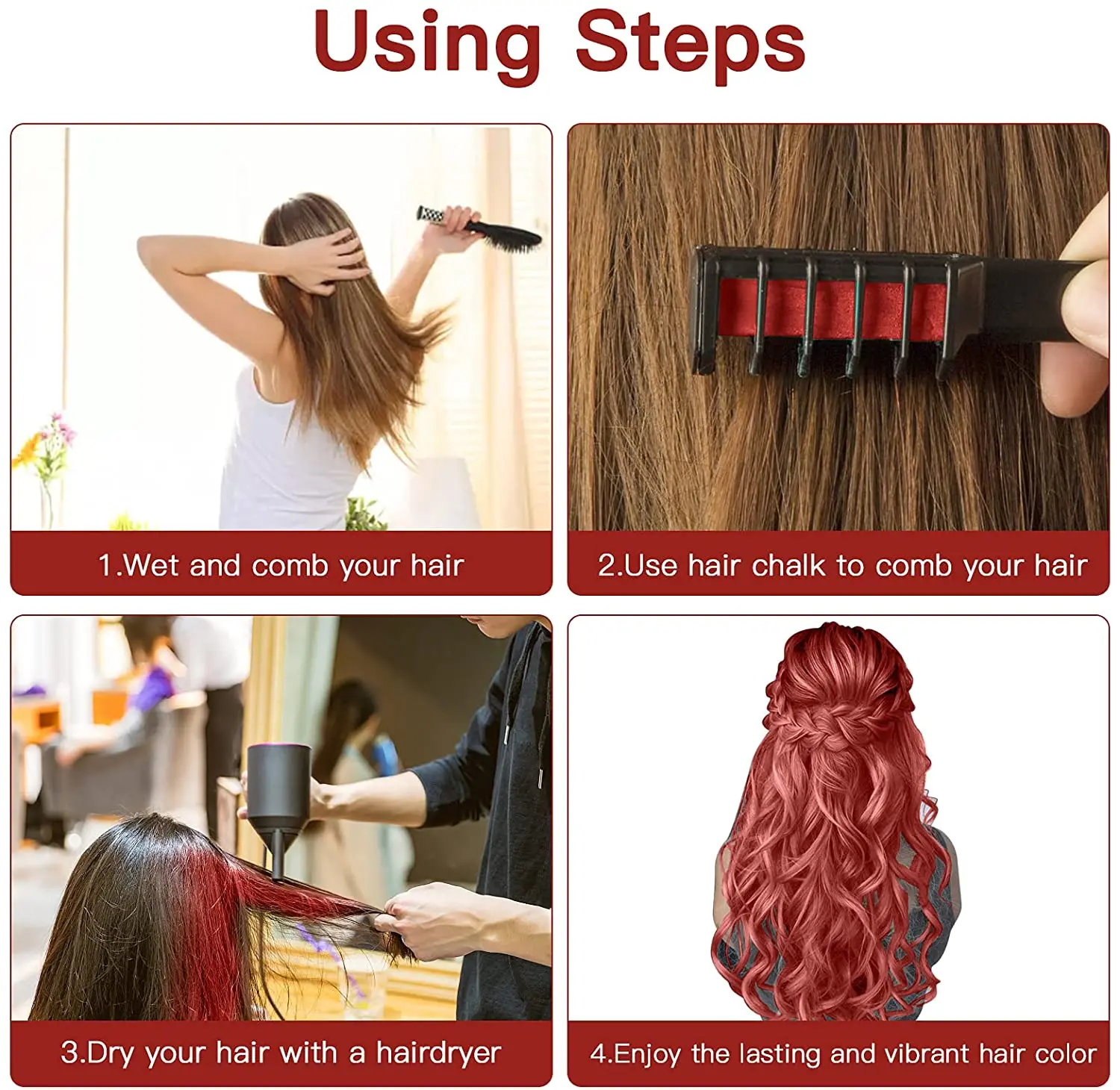 Using Steps

1.Wet and comb your hair

2.Use hair chalk to comb your hair

3.Dry your hair with a hairdryer

4.Enjoy the lasting and vibrant hair color